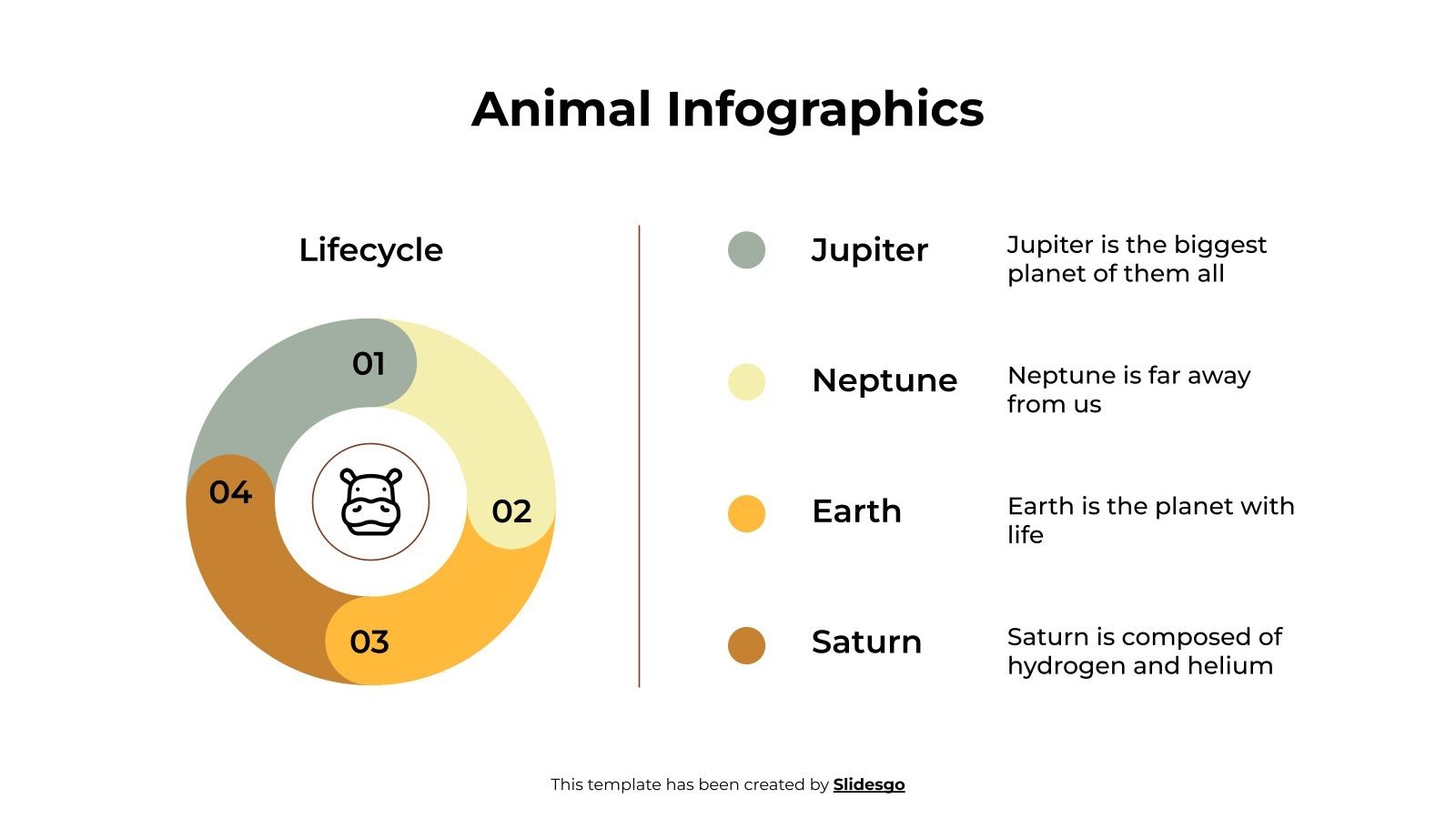 Animal Infographics

Lifecycle

01

02

03

04

Jupiter

Jupiter is the biggest planet of them all

Neptune

Neptune is far away from us

Earth

Earth is the planet with life

Saturn

Saturn is composed of hydrogen and helium

This template has been created by Slidesgo