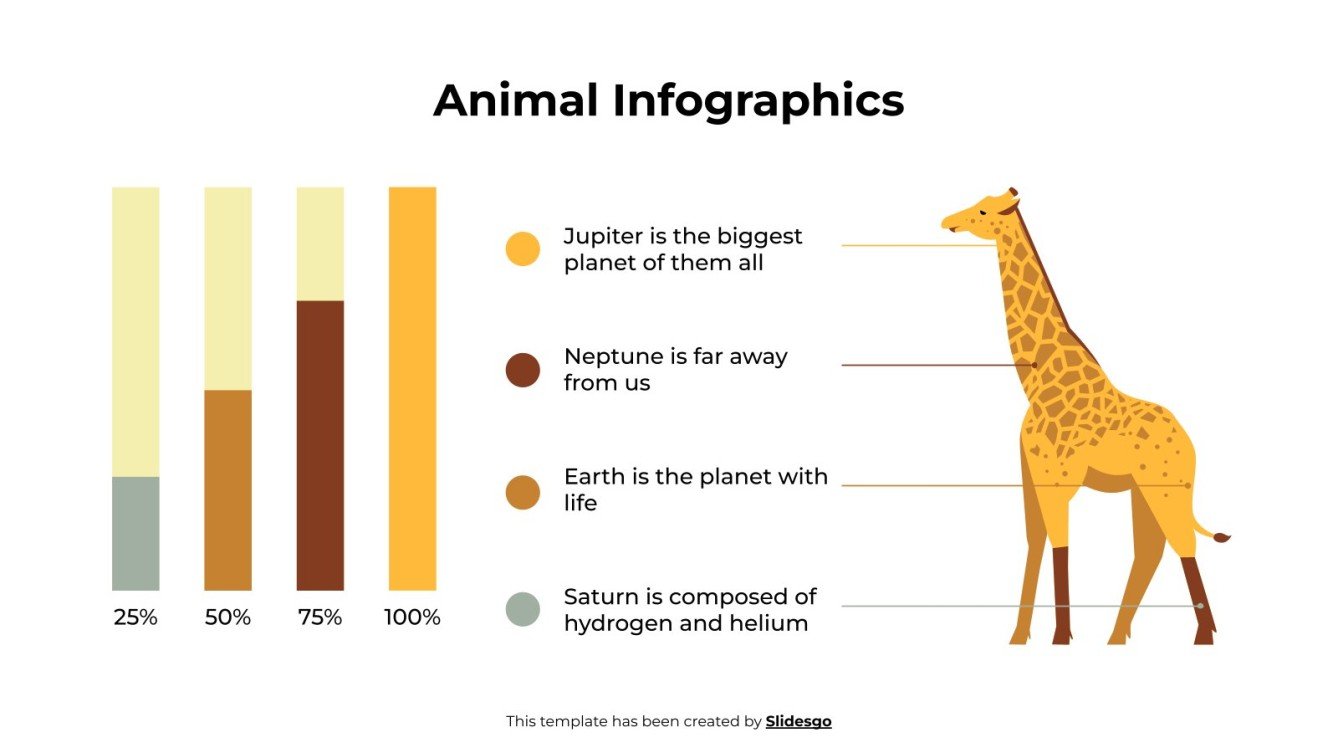 Animal Infographics

25%

50%

75%

100%

Jupiter is the biggest planet of them all

Neptune is far away from us

Earth is the planet with life

Saturn is composed of hydrogen and helium

This template has been created by Slidesgo