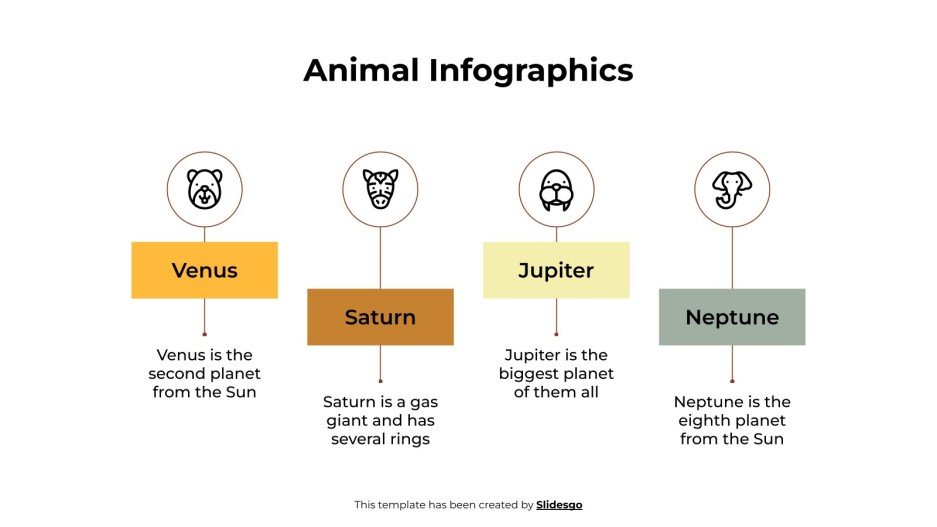 Animal Infographics

Venus

Venus is the second planet from the Sun

Saturn

Saturn is a gas giant and has several rings

Jupiter

Jupiter is the biggest planet of them all

Neptune

Neptune is the eighth planet from the Sun

This template has been created by Slidesgo