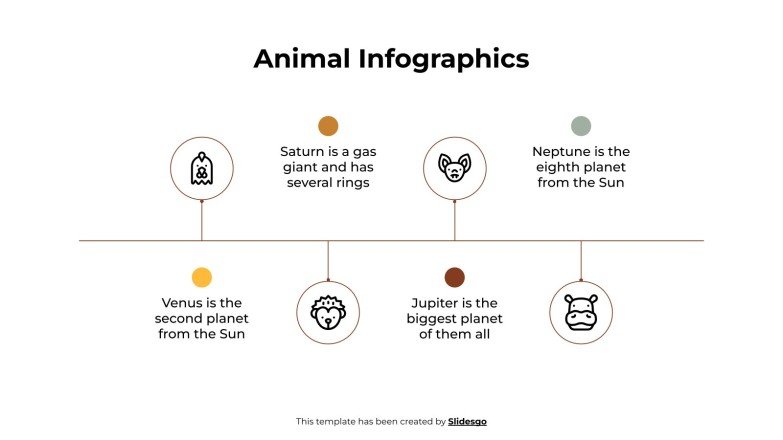 Animal Infographics

Saturn is a gas giant and has several rings

Neptune is the eighth planet from the Sun

Venus is the second planet from the Sun

Jupiter is the biggest planet of them all

This template has been created by Slidesgo