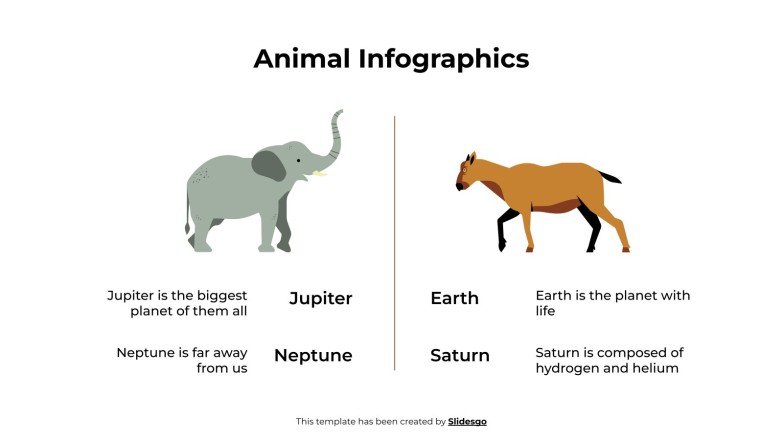 Animal Infographics

Jupiter is the biggest planet of them all

Jupiter

Neptune is far away from us

Neptune

Earth

Earth is the planet with life

Saturn

Saturn is composed of hydrogen and helium

This template has been created by Slidesgo