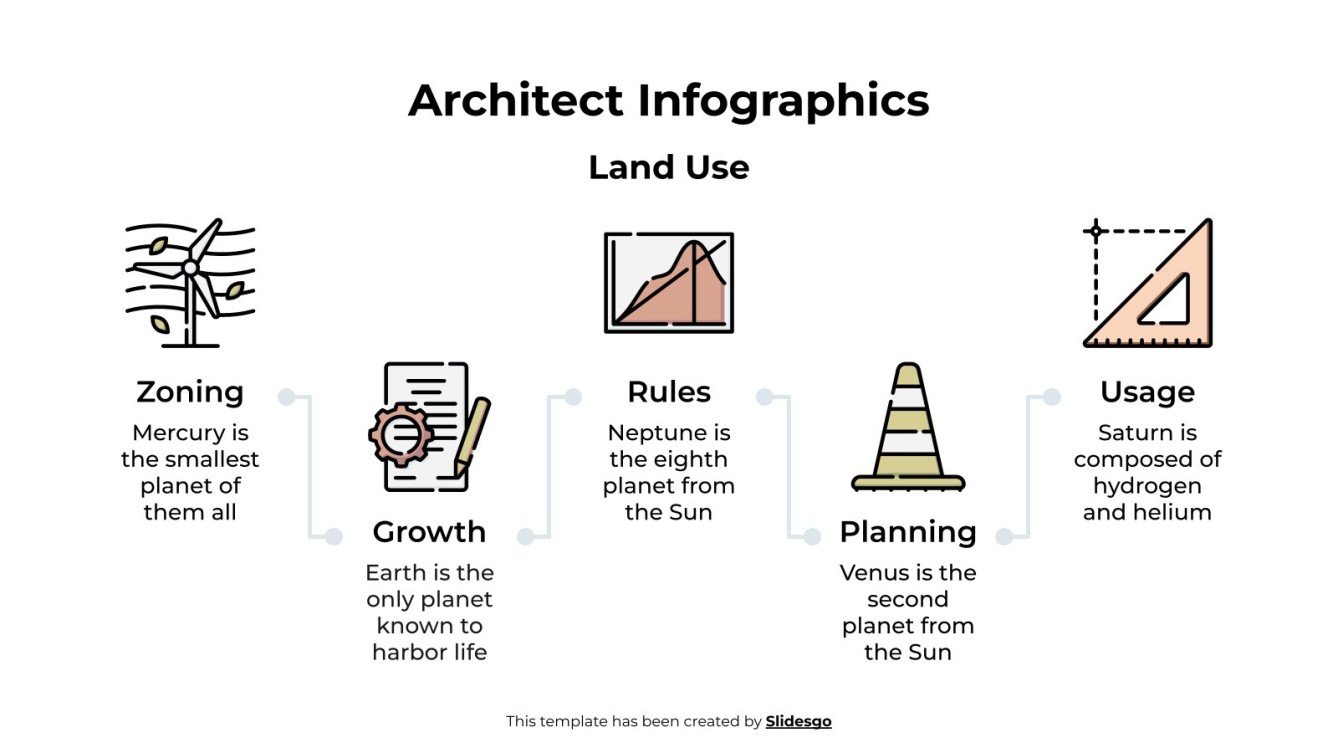 Architect Infographics

Land Use

Zoning
Mercury is the smallest planet of them all

Growth
Earth is the only planet known to harbor life

Rules
Neptune is the eighth planet from the Sun

Planning
Venus is the second planet from the Sun

Usage
Saturn is composed of hydrogen and helium

This template has been created by Slidesgo