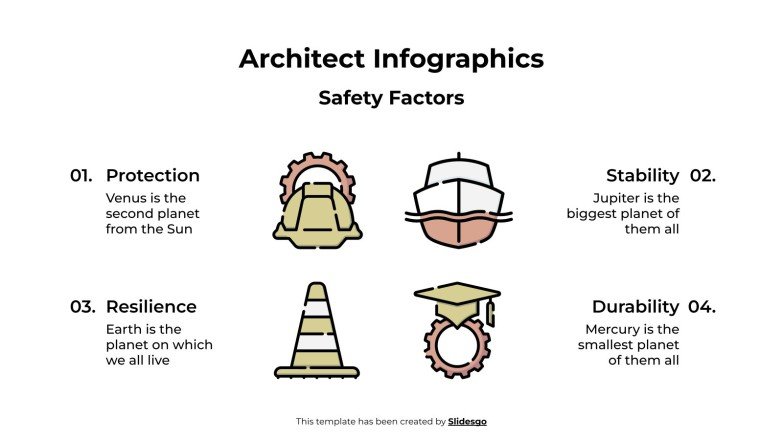 Architect Infographics

Safety Factors

01. Protection
Venus is the second planet from the Sun

Stability 02.
Jupiter is the biggest planet of them all

03. Resilience
Earth is the planet on which we all live

Durability 04.
Mercury is the smallest planet of them all

This template has been created by Slidesgo