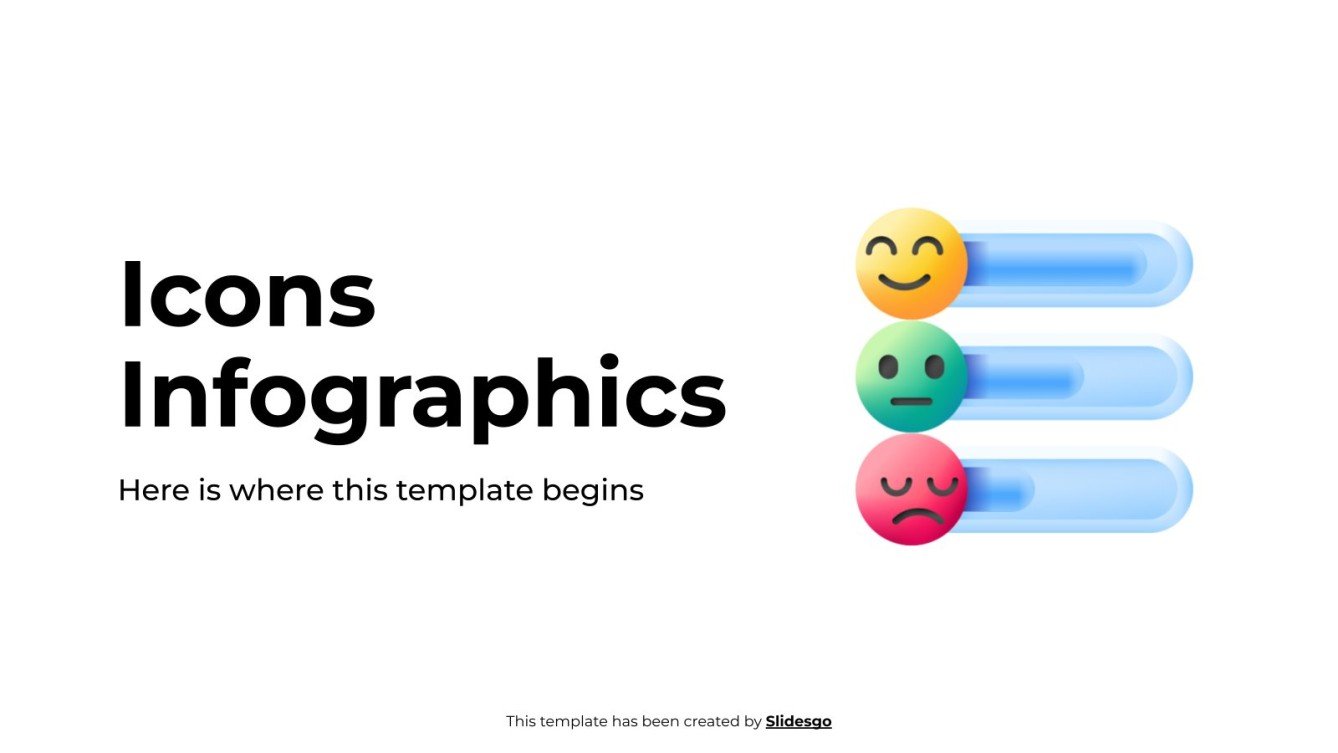 Icons Infographics

Here is where this template begins

This template has been created by Slidesgo