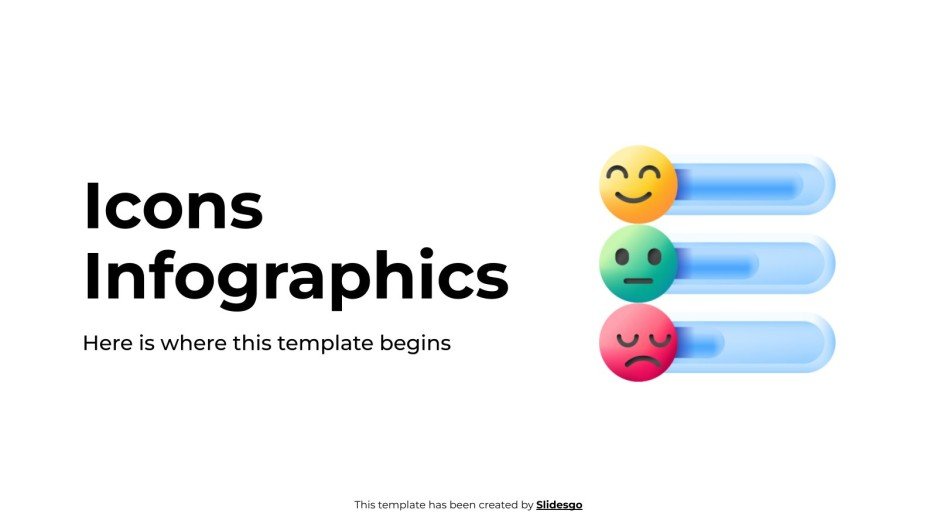 Icons Infographics

Here is where this template begins

This template has been created by Slidesgo