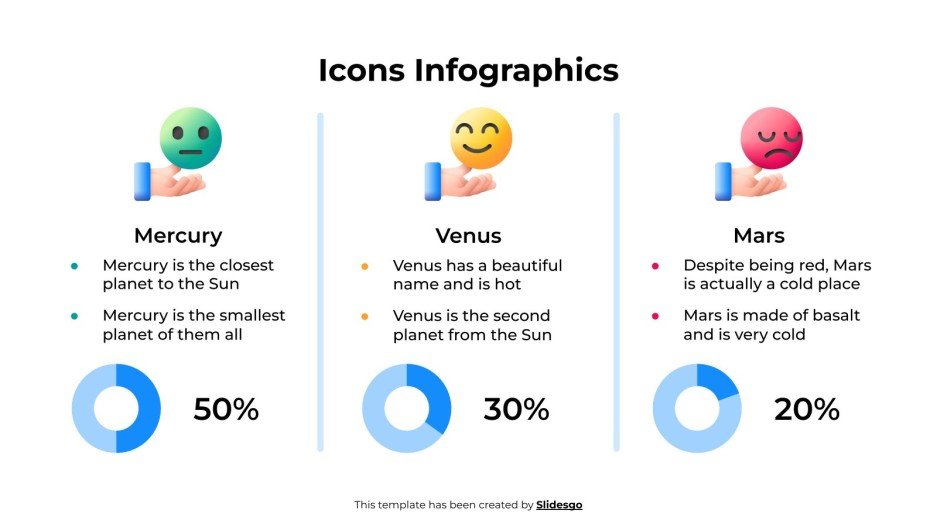 Icons Infographics

Mercury

- Mercury is the closest planet to the Sun
- Mercury is the smallest planet of them all

50%

Venus

- Venus has a beautiful name and is hot
- Venus is the second planet from the Sun

30%

Mars

- Despite being red, Mars is actually a cold place
- Mars is made of basalt and is very cold

20%

This template has been created by Slidesgo