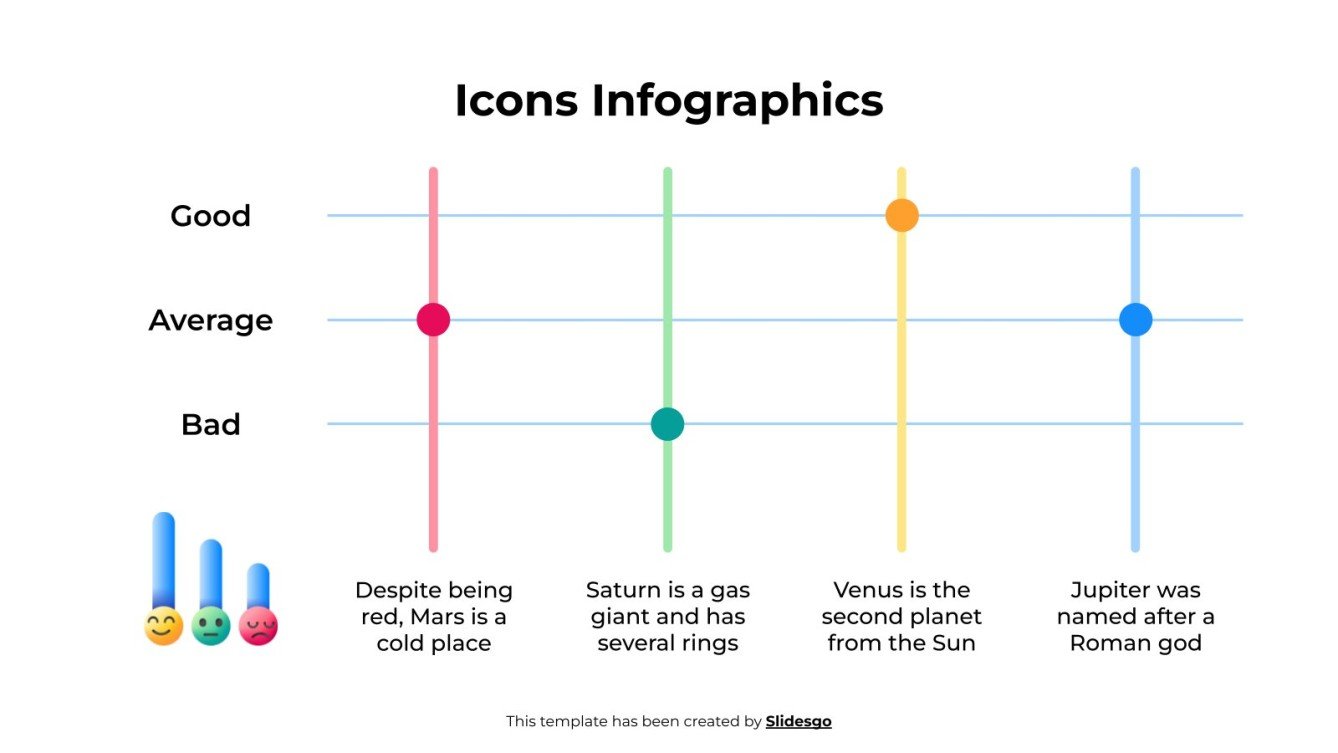 Icons Infographics

Good

Average

Bad

Despite being red, Mars is a cold place

Saturn is a gas giant and has several rings

Venus is the second planet from the Sun

Jupiter was named after a Roman god

This template has been created by Slidesgo