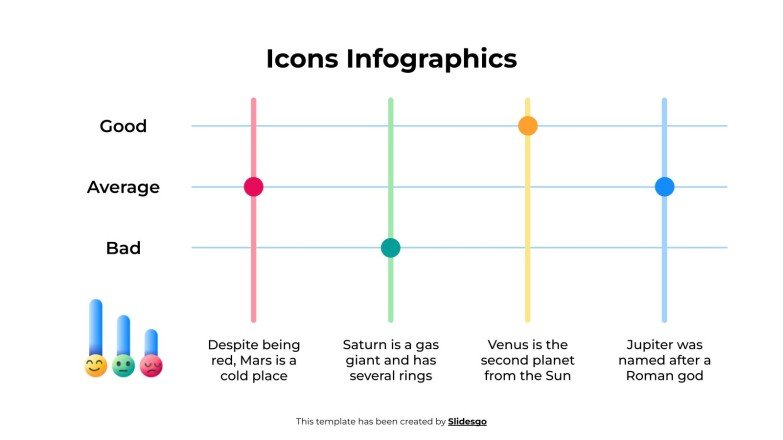 Icons Infographics

Good

Average

Bad

Despite being red, Mars is a cold place

Saturn is a gas giant and has several rings

Venus is the second planet from the Sun

Jupiter was named after a Roman god

This template has been created by Slidesgo