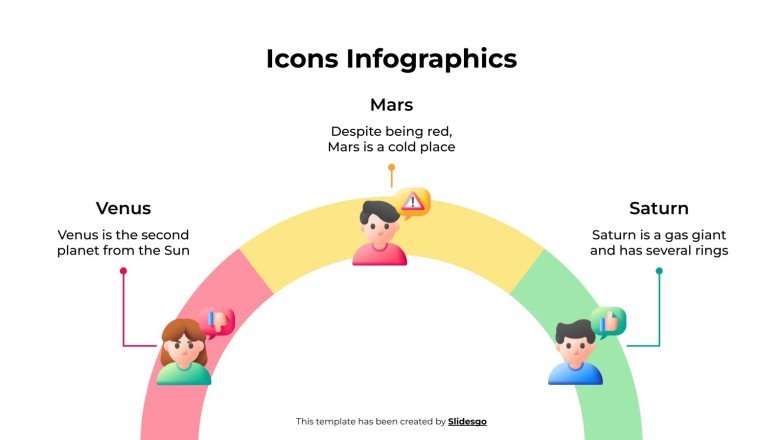 Icons Infographics

Mars

Despite being red, Mars is a cold place

Venus

Venus is the second planet from the Sun

Saturn

Saturn is a gas giant and has several rings

This template has been created by Slidesgo