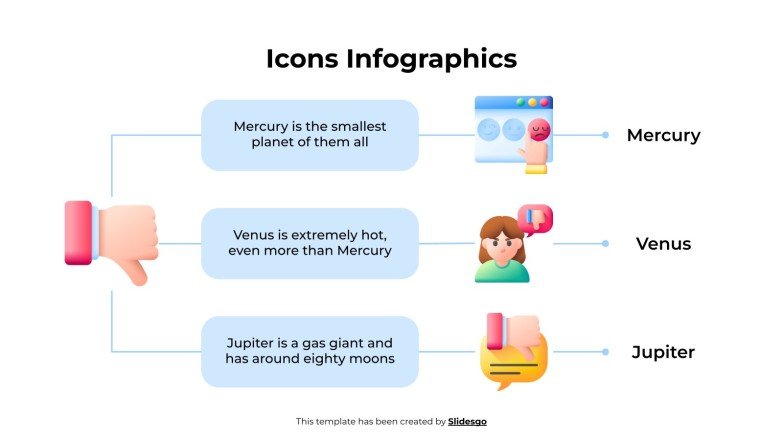 Icons Infographics

Mercury is the smallest planet of them all

Mercury

Venus is extremely hot, even more than Mercury

Venus

Jupiter is a gas giant and has around eighty moons

Jupiter

This template has been created by Slidesgo