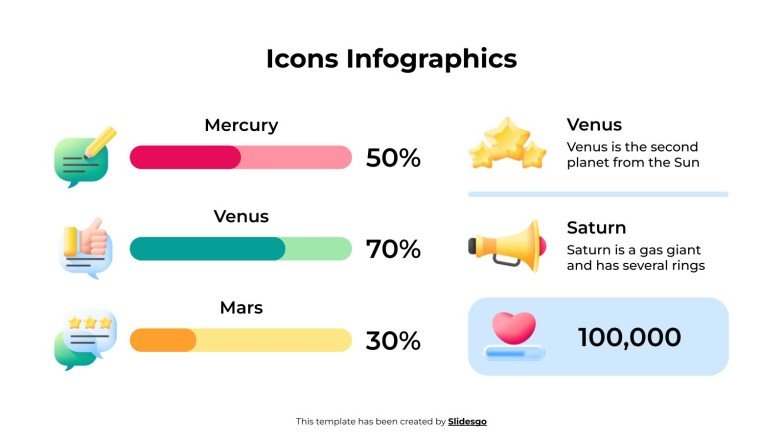 Icons Infographics

Mercury

50%

Venus

70%

Mars

30%

Venus

Venus is the second planet from the Sun

Saturn

Saturn is a gas giant and has several rings

100,000

This template has been created by Slidesgo