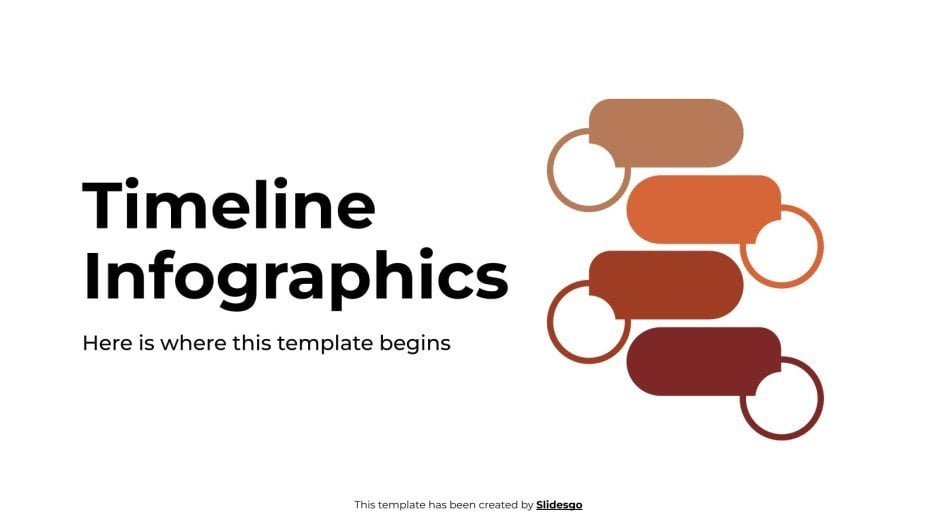 Timeline Infographics

Here is where this template begins

This template has been created by Slidesgo