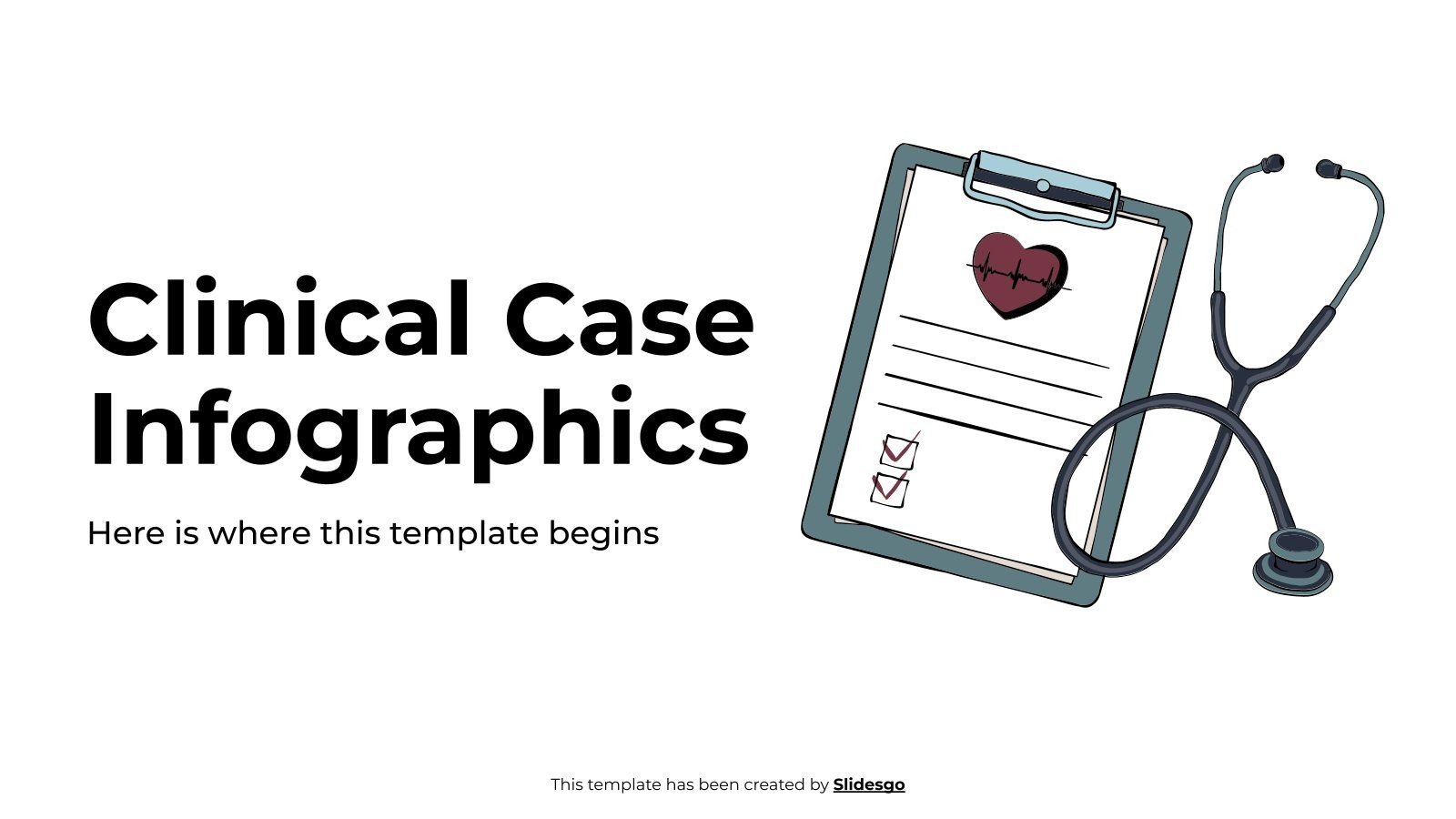 Clinical Case Infographics

Here is where this template begins

This template has been created by Slidesgo