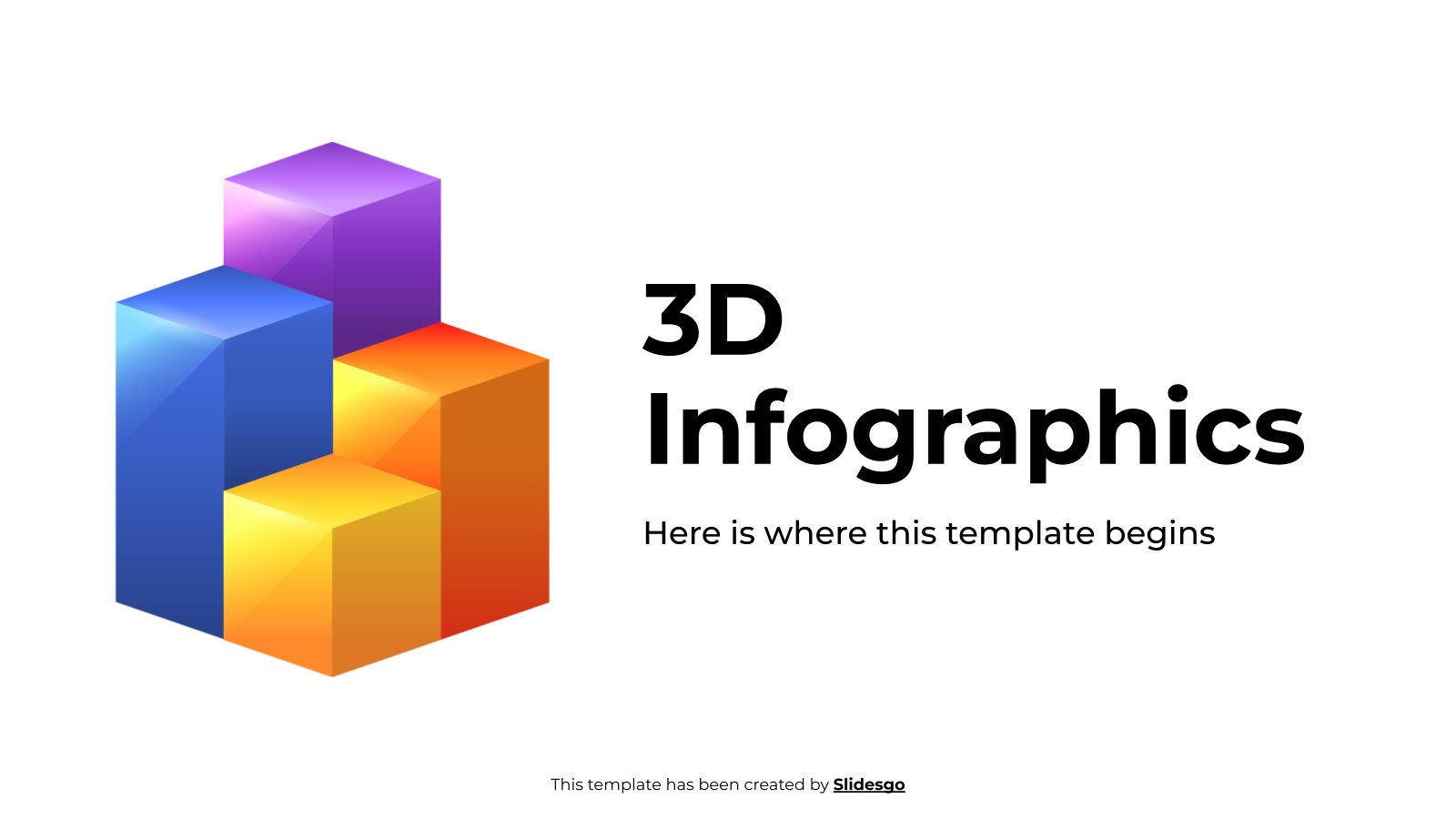 3D Infographics

Here is where this template begins

This template has been created by Slidesgo