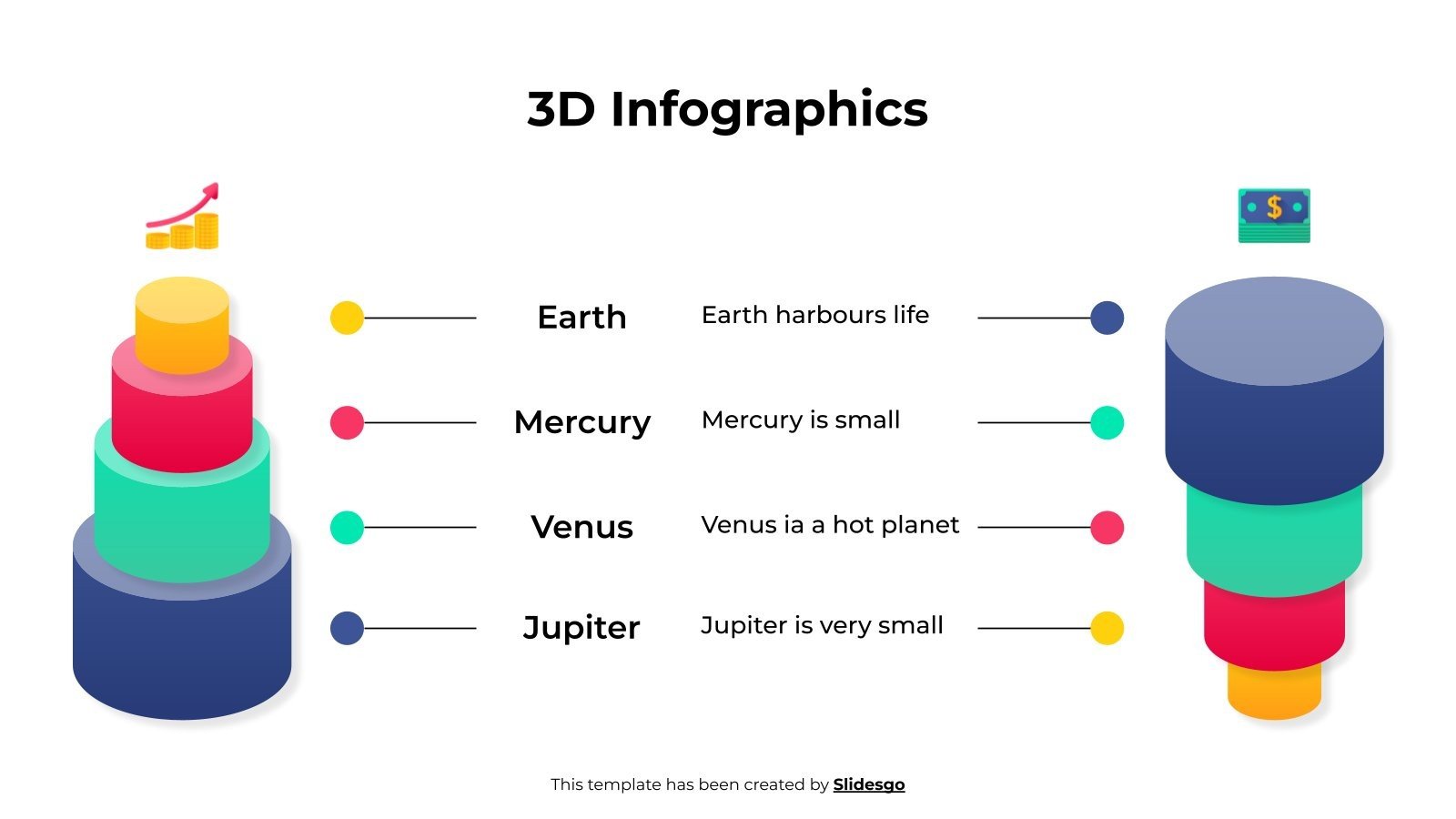 3D Infographics

$

Earth

Earth harbours life

Mercury

Mercury is small

Venus

Venus ia a hot planet

Jupiter

Jupiter is very small

This template has been created by Slidesgo