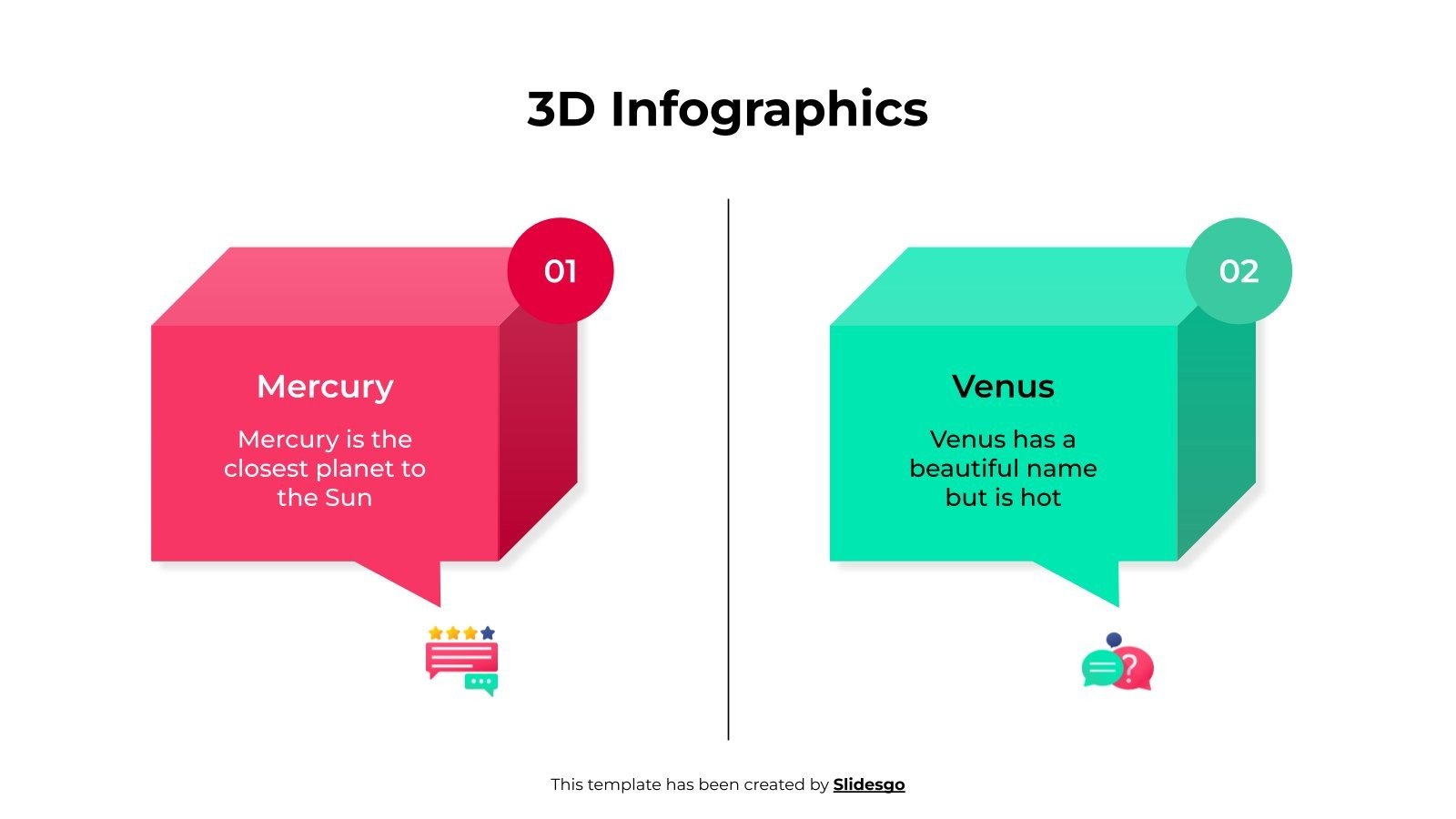 3D Infographics

01

Mercury

Mercury is the closest planet to the Sun

02

Venus

Venus has a beautiful name but is hot

This template has been created by Slidesgo