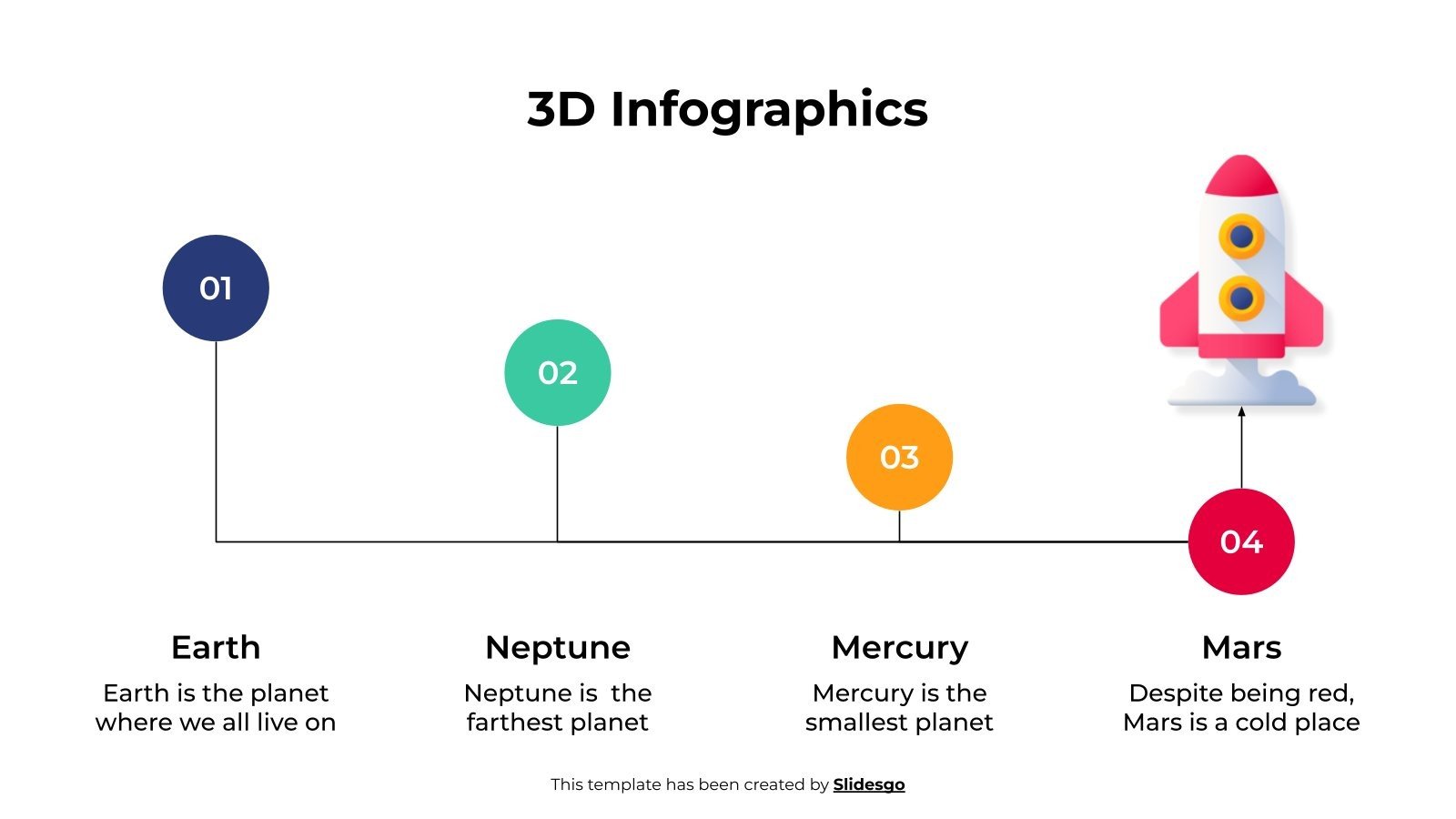 3D Infographics

01

02

03

04

Earth

Earth is the planet where we all live on

Neptune

Neptune is the farthest planet

Mercury

Mercury is the smallest planet

Mars

Despite being red, Mars is a cold place

This template has been created by Slidesgo