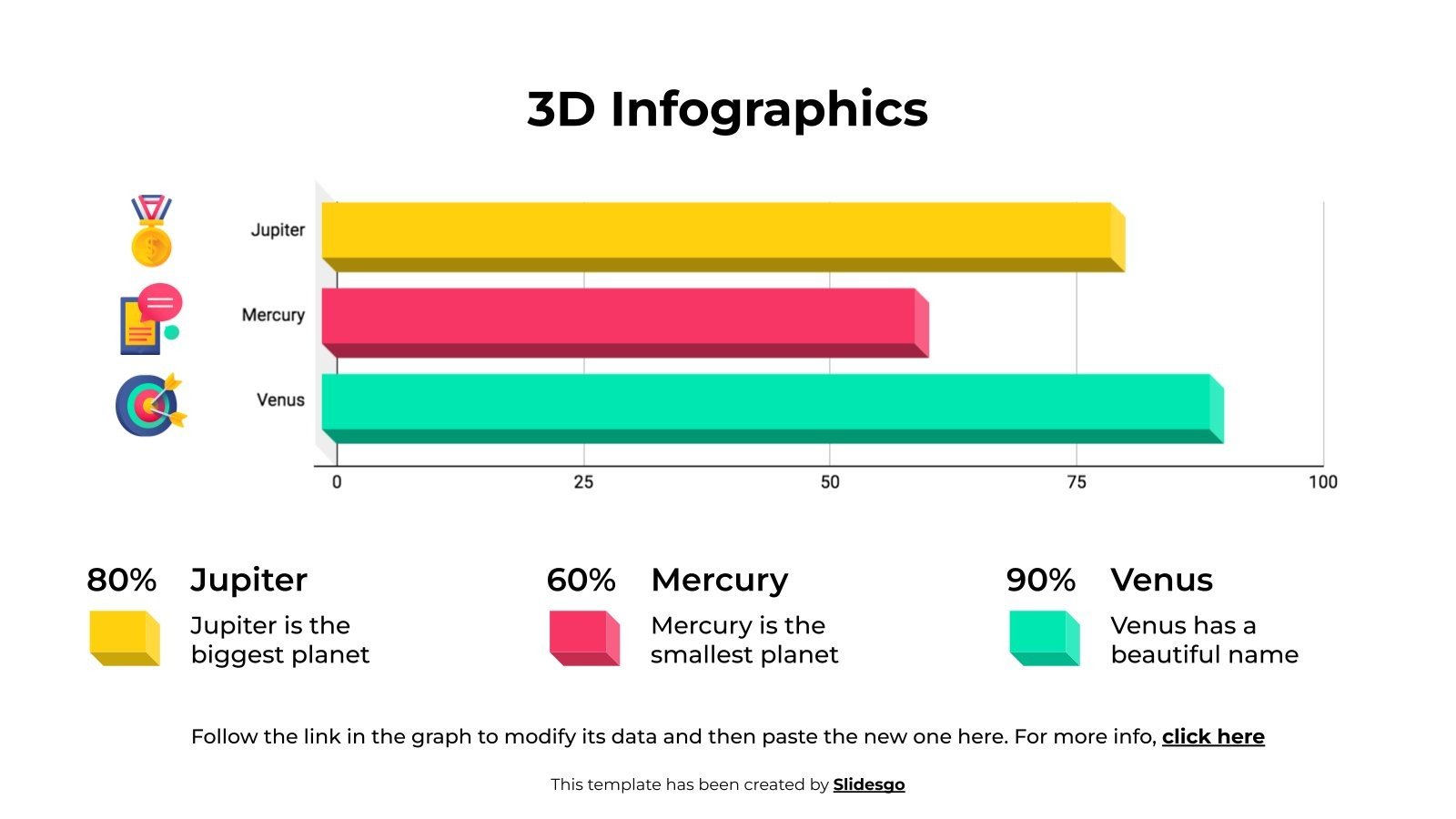 3D Infographics

Jupiter
Mercury
Venus

0
25
50
75
100

80%
Jupiter
Jupiter is the biggest planet

60%
Mercury
Mercury is the smallest planet

90%
Venus
Venus has a beautiful name

Follow the link in the graph to modify its data and then paste the new one here. For more info, click here

This template has been created by Slidesgo