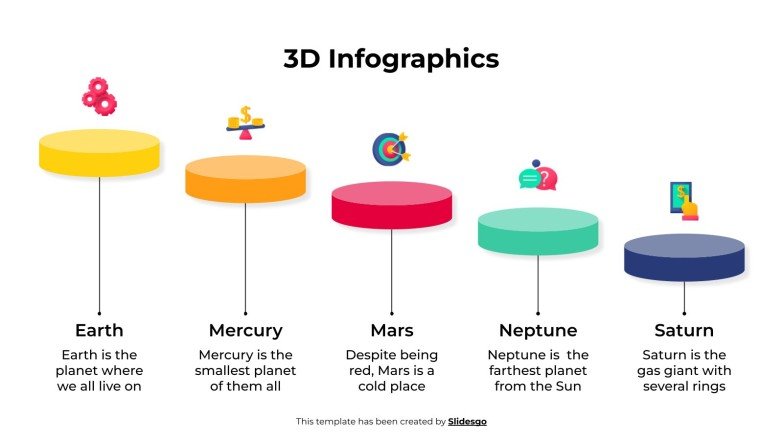 3D Infographics

Earth
Earth is the planet where we all live on

Mercury
Mercury is the smallest planet of them all

Mars
Despite being red, Mars is a cold place

Neptune
Neptune is the farthest planet from the Sun

Saturn
Saturn is the gas giant with several rings

This template has been created by Slidesgo