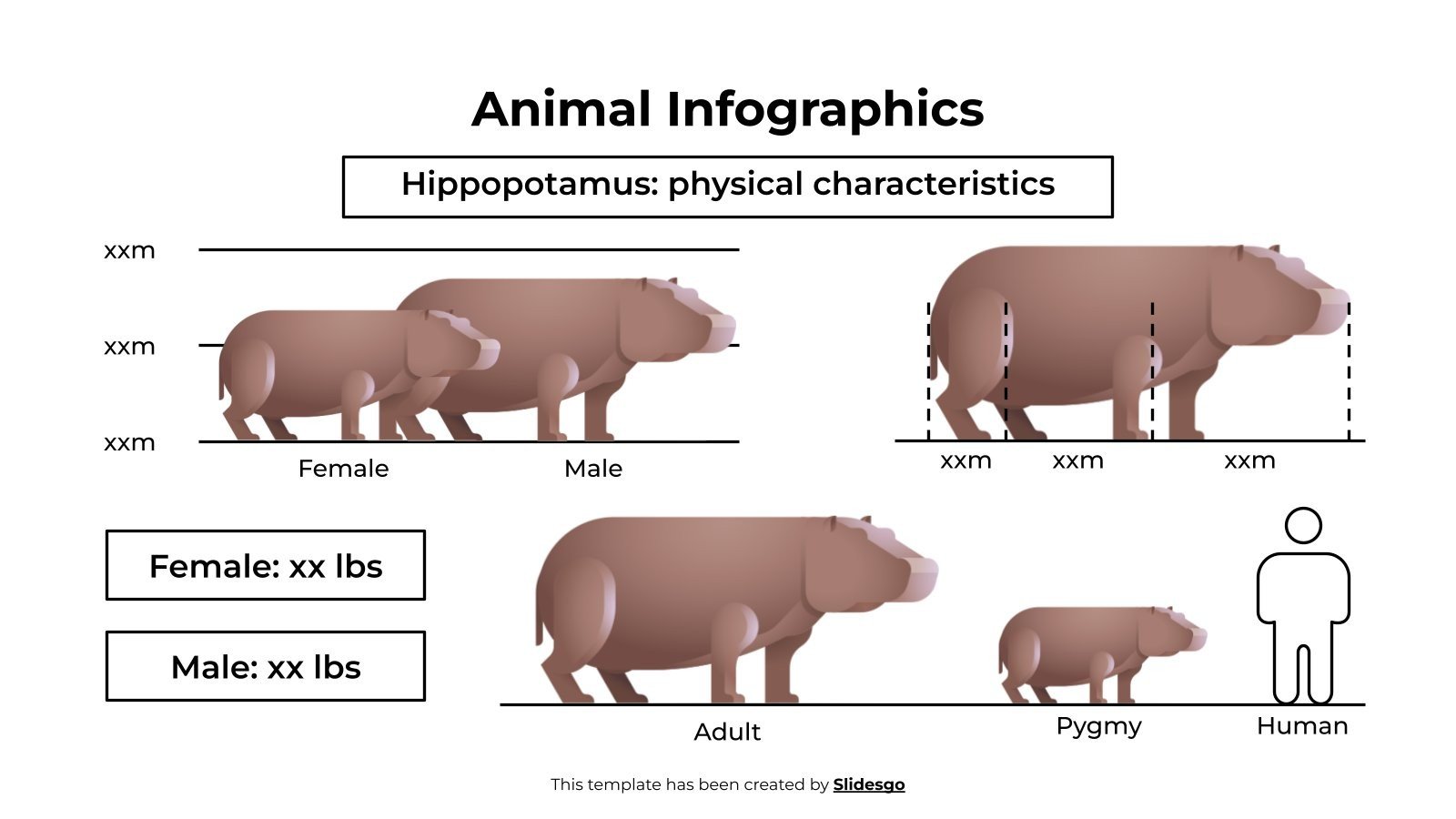 Animal Infographics

Hippopotamus: physical characteristics

xxm

xxm

xxm

Female

Male

xxm

xxm

xxm

Female: xx lbs

Male: xx lbs

Adult

Pygmy

Human

This template has been created by Slidesgo