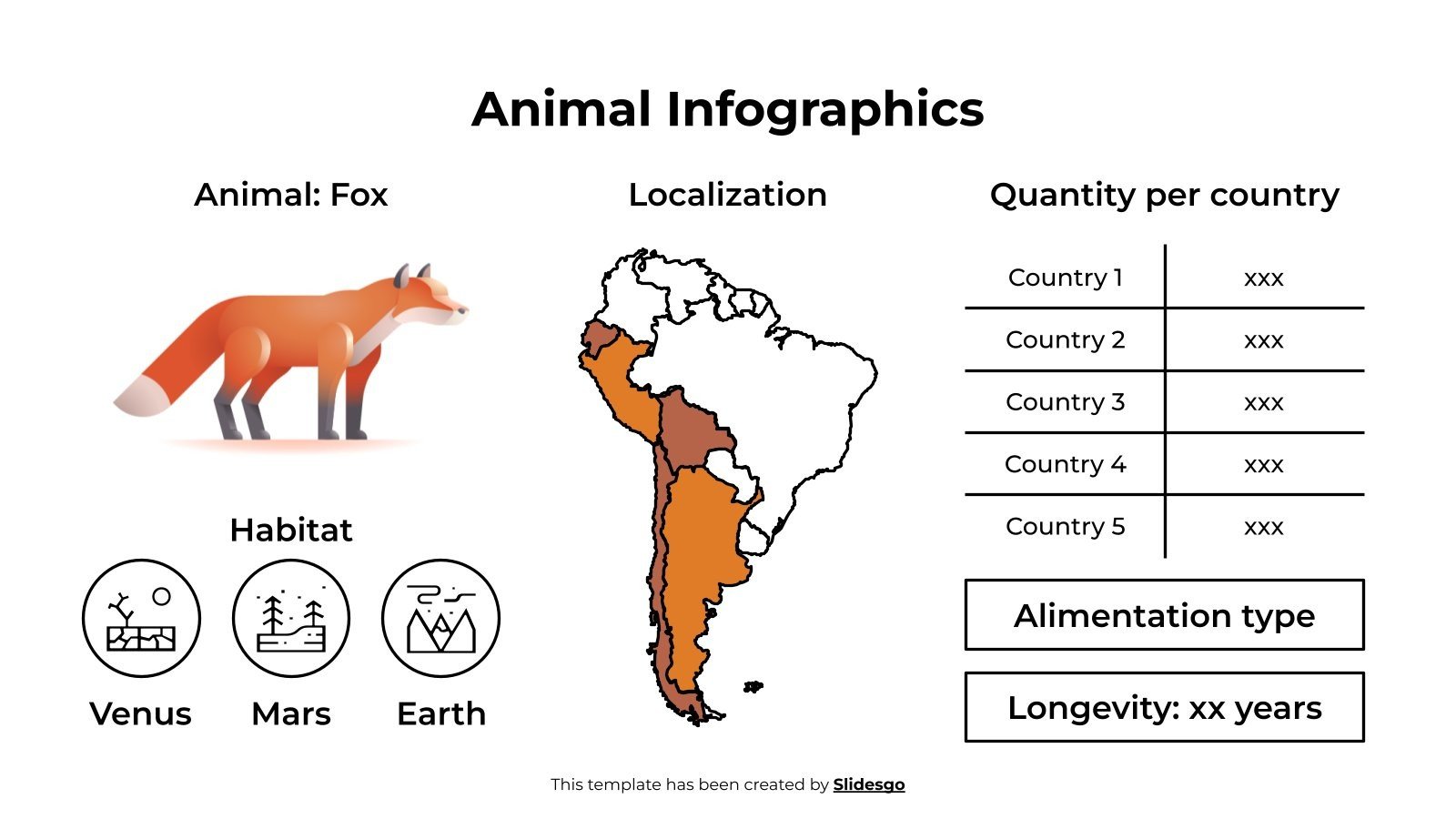 Animal Infographics

Animal: Fox

Habitat

Venus

Mars

Earth

Localization

Quantity per country

| Country 1 | xxx |
|---|---|
| Country 2 | xxx |
| Country 3 | xxx |
| Country 4 | xxx |
| Country 5 | xxx |

Alimentation type

Longevity: xx years

This template has been created by Slidesgo