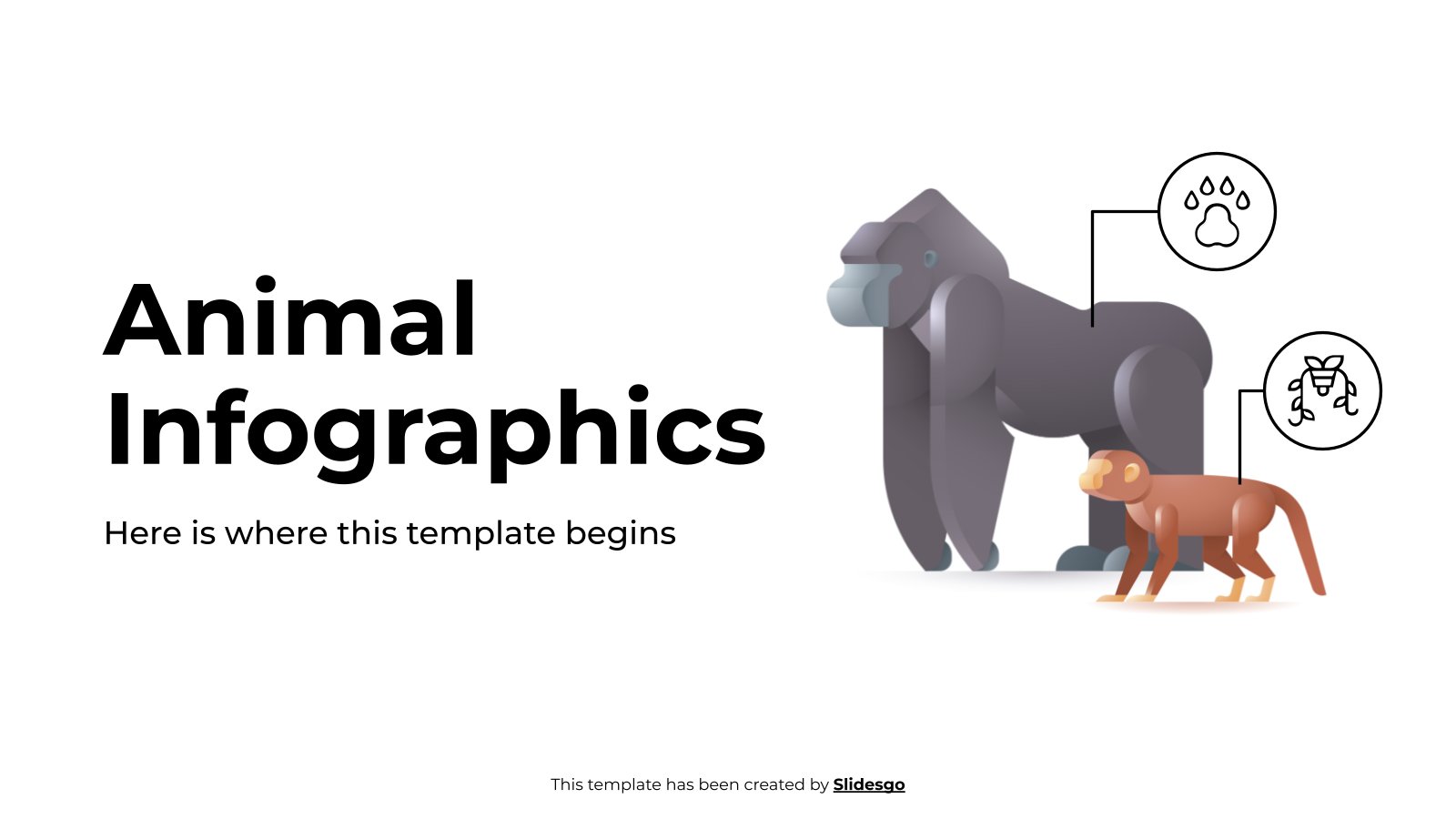 Animal Infographics

Here is where this template begins

This template has been created by Slidesgo