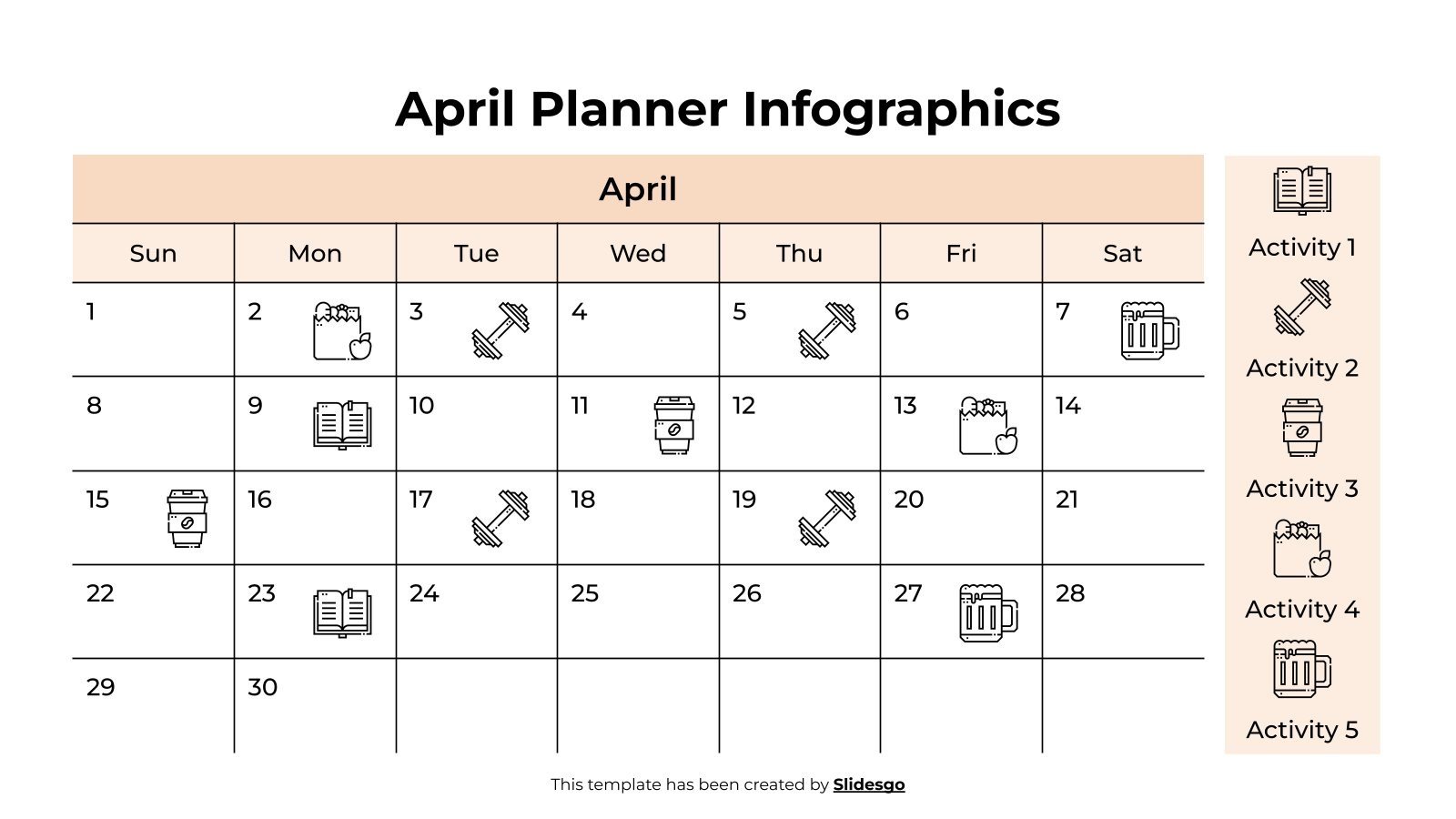 April Planner Infographics

April

| Sun | Mon | Tue | Wed | Thu | Fri | Sat |
|---|---|---|---|---|---|---|
| 1 | 2 | 3 | 4 | 5 | 6 | 7 |
| 8 | 9 | 10 | 11 | 12 | 13 | 14 |
| 15 | 16 | 17 | 18 | 19 | 20 | 21 |
| 22 | 23 | 24 | 25 | 26 | 27 | 28 |
| 29 | 30 | | | | | |

Activity 1

Activity 2

Activity 3

Activity 4

Activity 5

This template has been created by Slidesgo