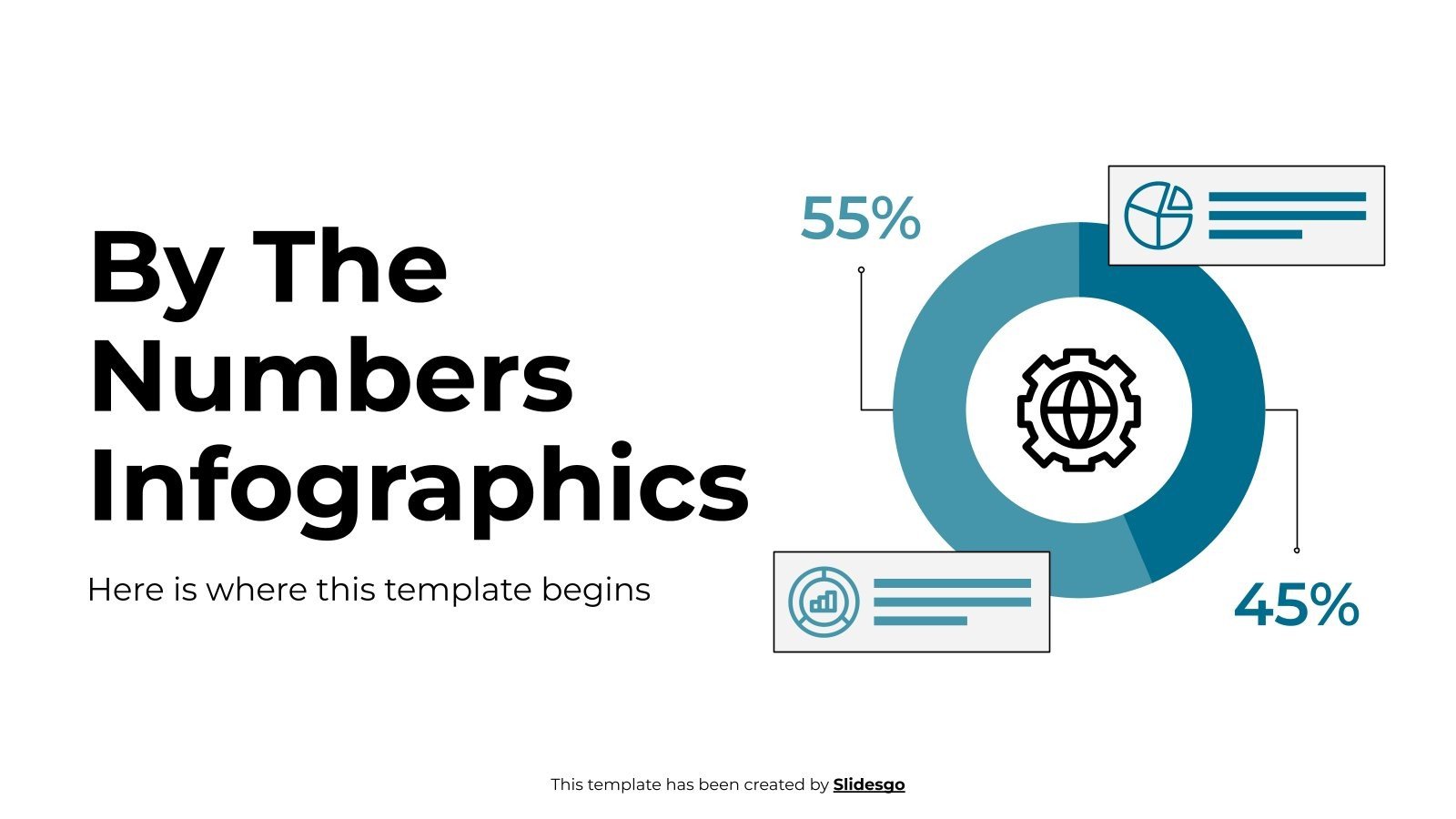 By The Numbers Infographics

Here is where this template begins

55%

45%

This template has been created by Slidesgo