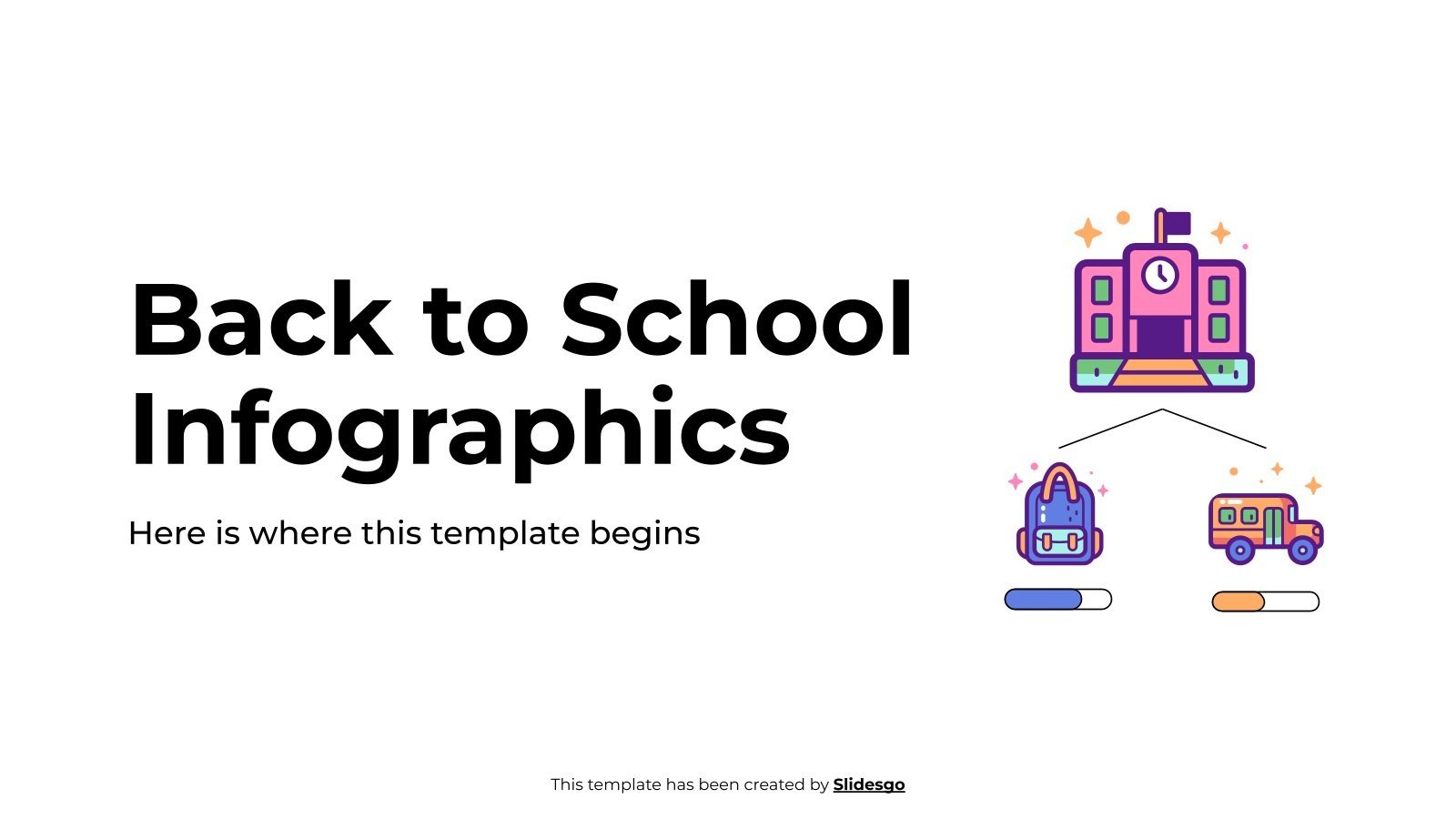 Back to School Infographics

Here is where this template begins

This template has been created by Slidesgo