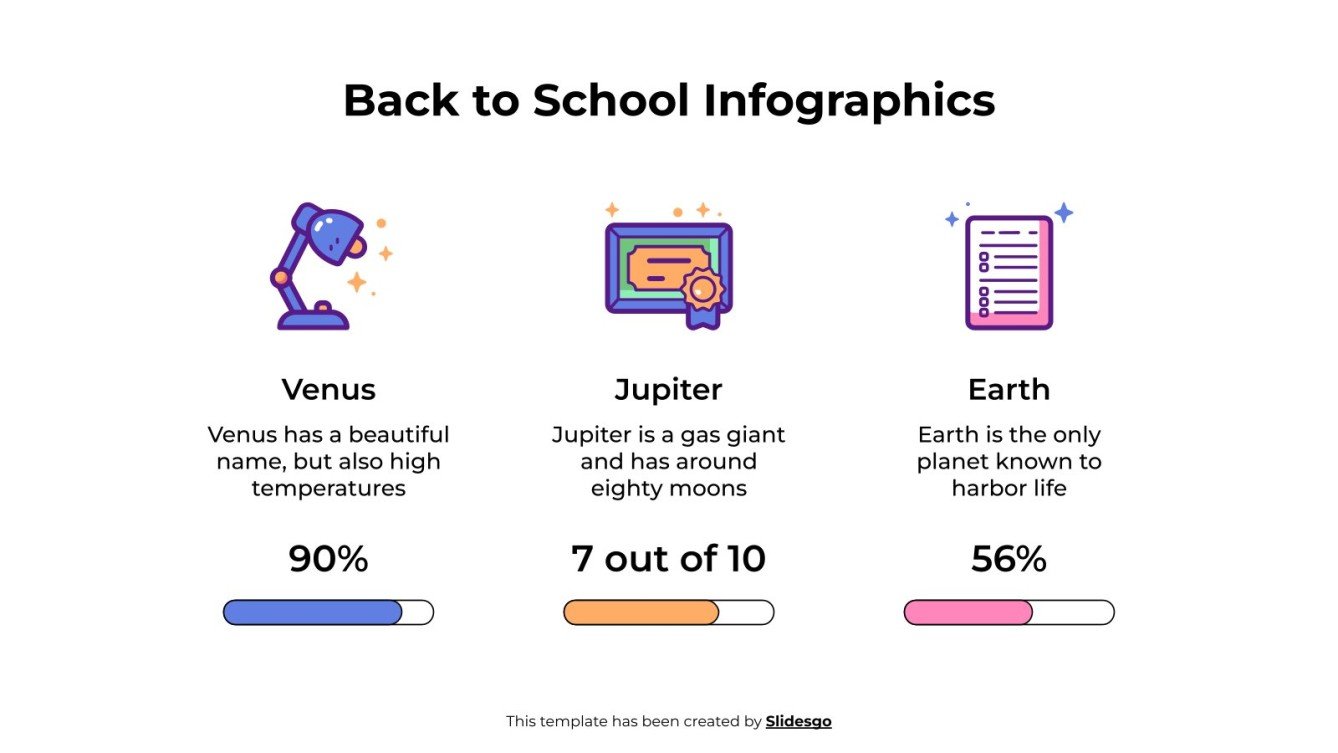 Back to School Infographics

Venus

Venus has a beautiful name, but also high temperatures

90%

Jupiter

Jupiter is a gas giant and has around eighty moons

7 out of 10

Earth

Earth is the only planet known to harbor life

56%

This template has been created by Slidesgo