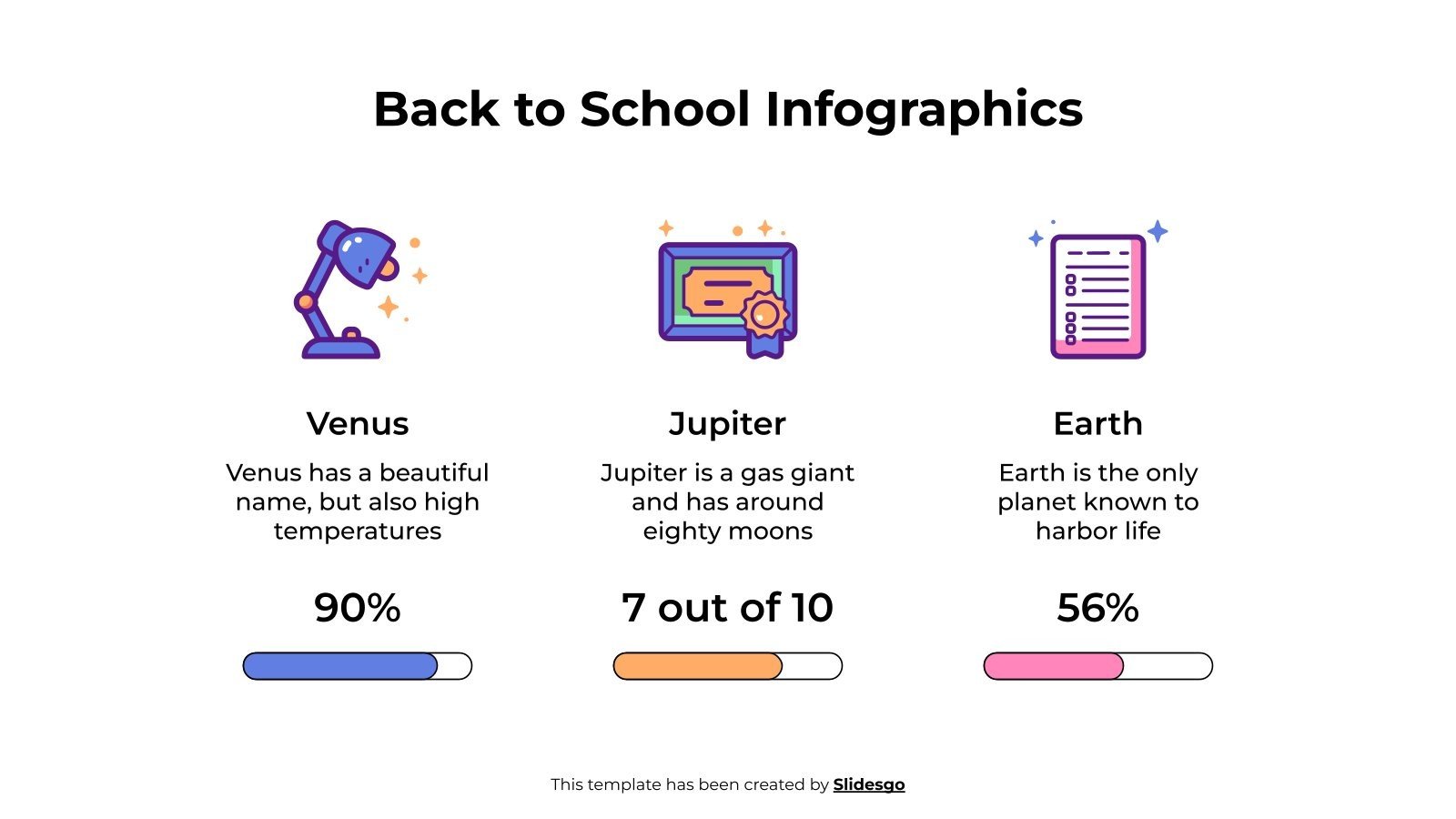 Back to School Infographics

Venus

Venus has a beautiful name, but also high temperatures

90%

Jupiter

Jupiter is a gas giant and has around eighty moons

7 out of 10

Earth

Earth is the only planet known to harbor life

56%

This template has been created by Slidesgo