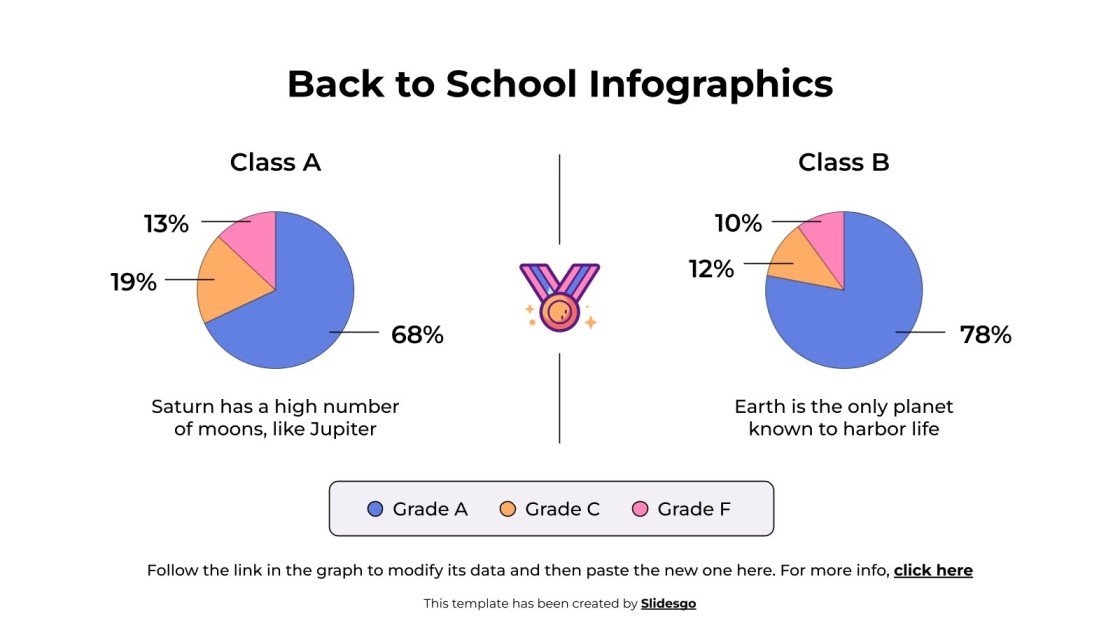 Back to School Infographics

Class A

13%

19%

68%

Saturn has a high number of moons, like Jupiter

Class B

10%

12%

78%

Earth is the only planet known to harbor life

Grade A Grade C Grade F

Follow the link in the graph to modify its data and then paste the new one here. For more info, click here

This template has been created by Slidesgo