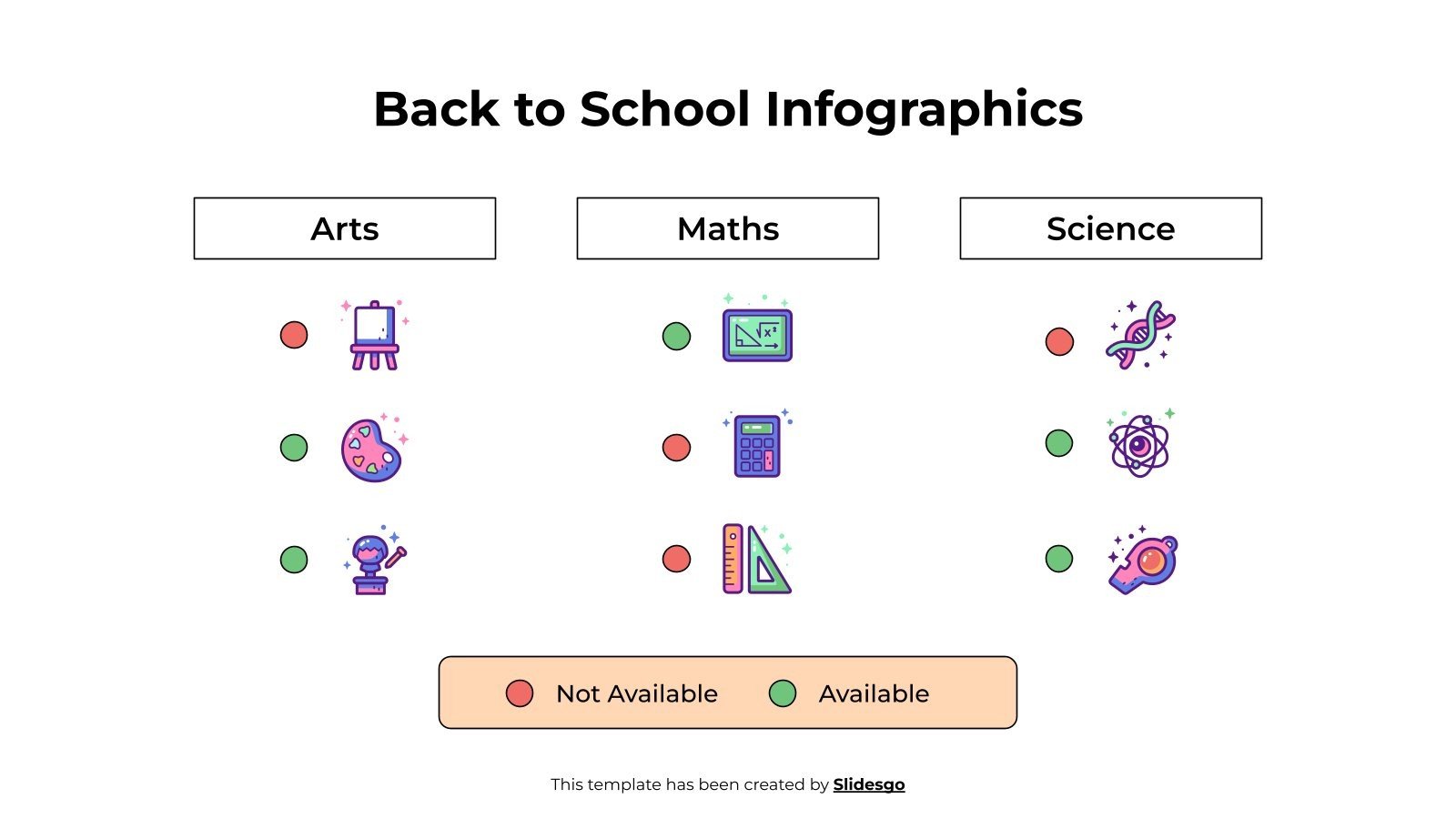 Back to School Infographics

Arts

Maths

Science

Not Available

Available

This template has been created by Slidesgo