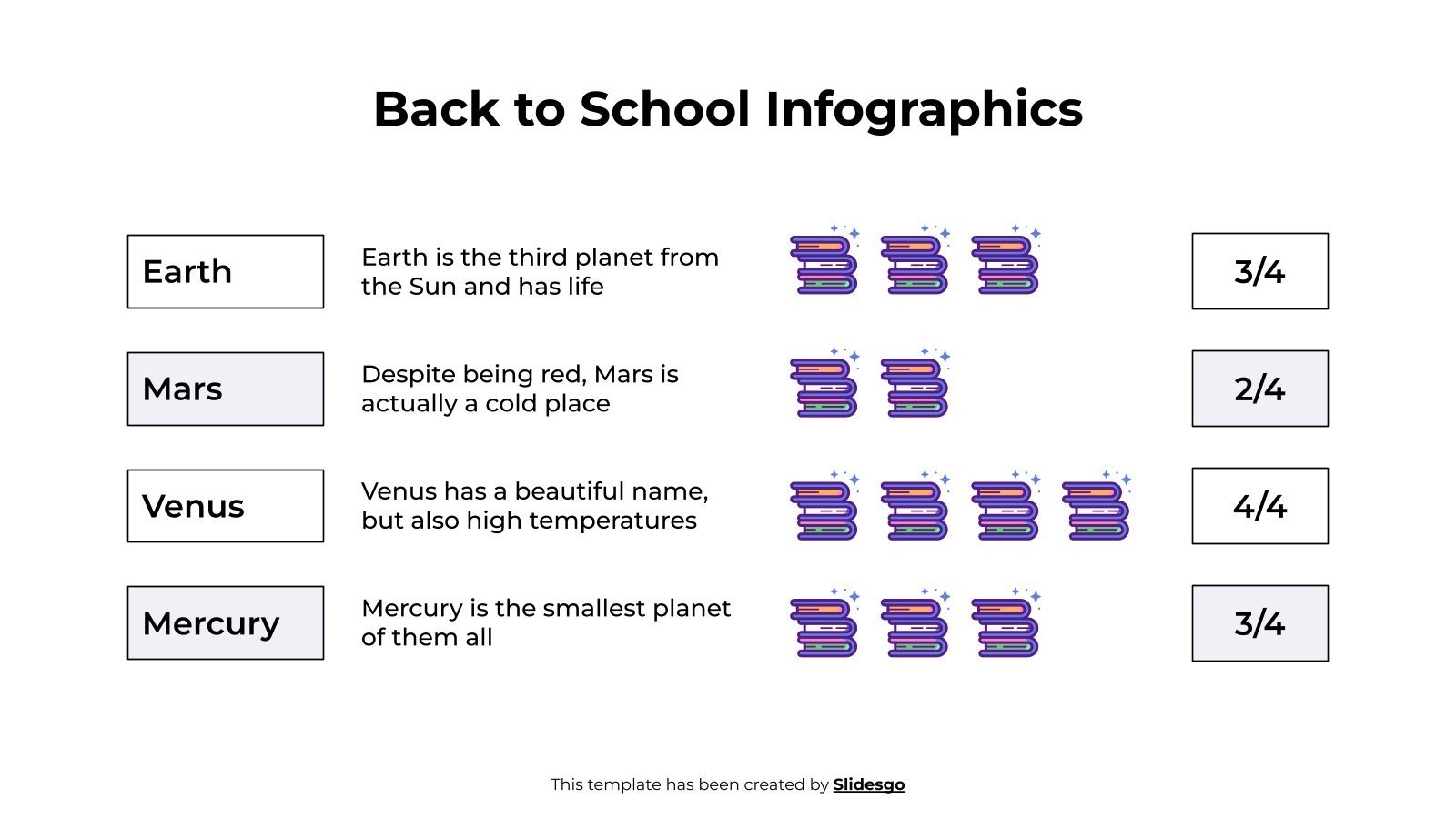 Back to School Infographics

Earth

Earth is the third planet from the Sun and has life

3/4

Mars

Despite being red, Mars is actually a cold place

2/4

Venus

Venus has a beautiful name, but also high temperatures

4/4

Mercury

Mercury is the smallest planet of them all

3/4

This template has been created by Slidesgo