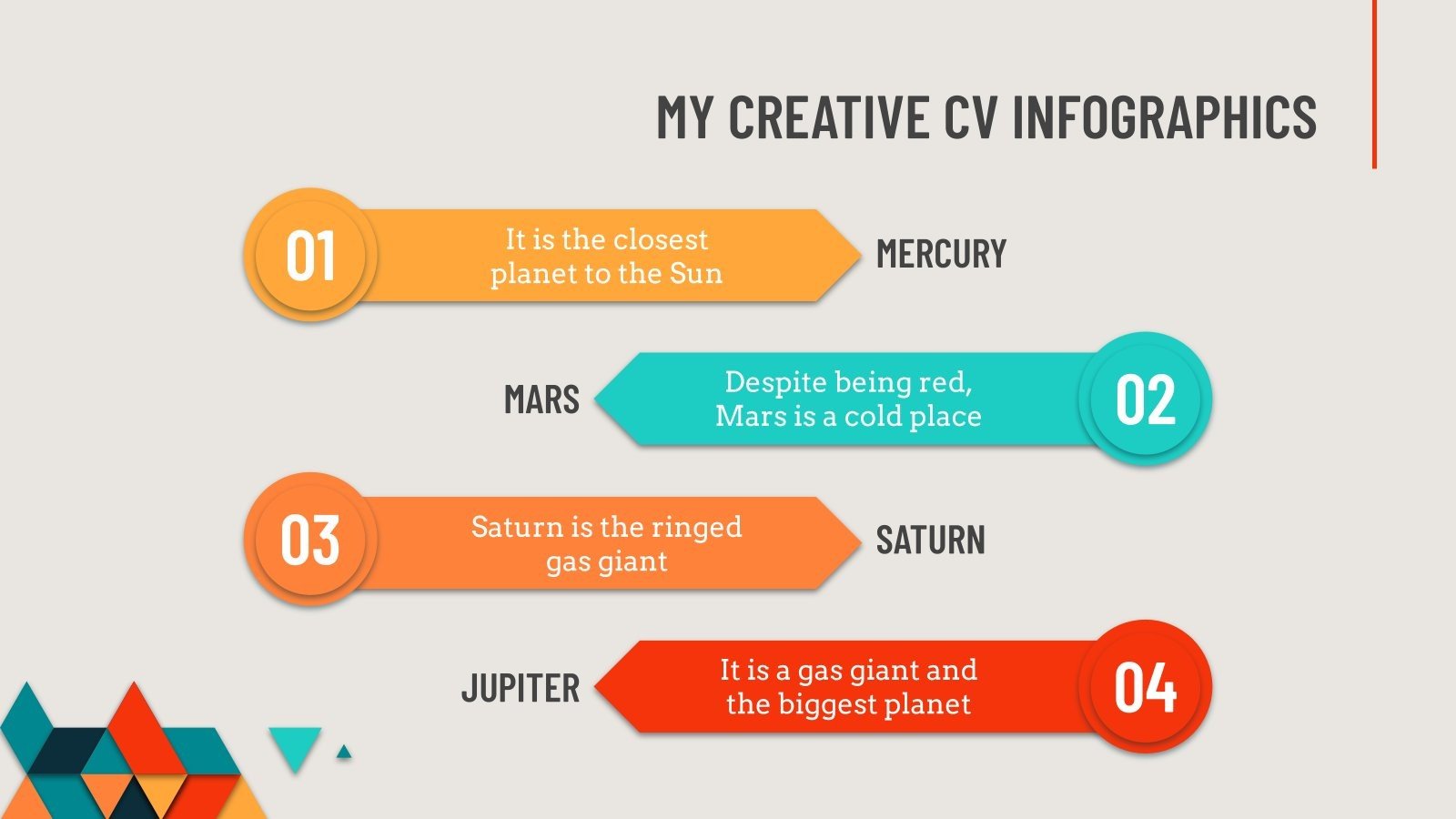 MY CREATIVE CV INFOGRAPHICS

01
It is the closest planet to the Sun
MERCURY

MARS
Despite being red, Mars is a cold place
02

03
Saturn is the ringed gas giant
SATURN

JUPITER
It is a gas giant and the biggest planet
04