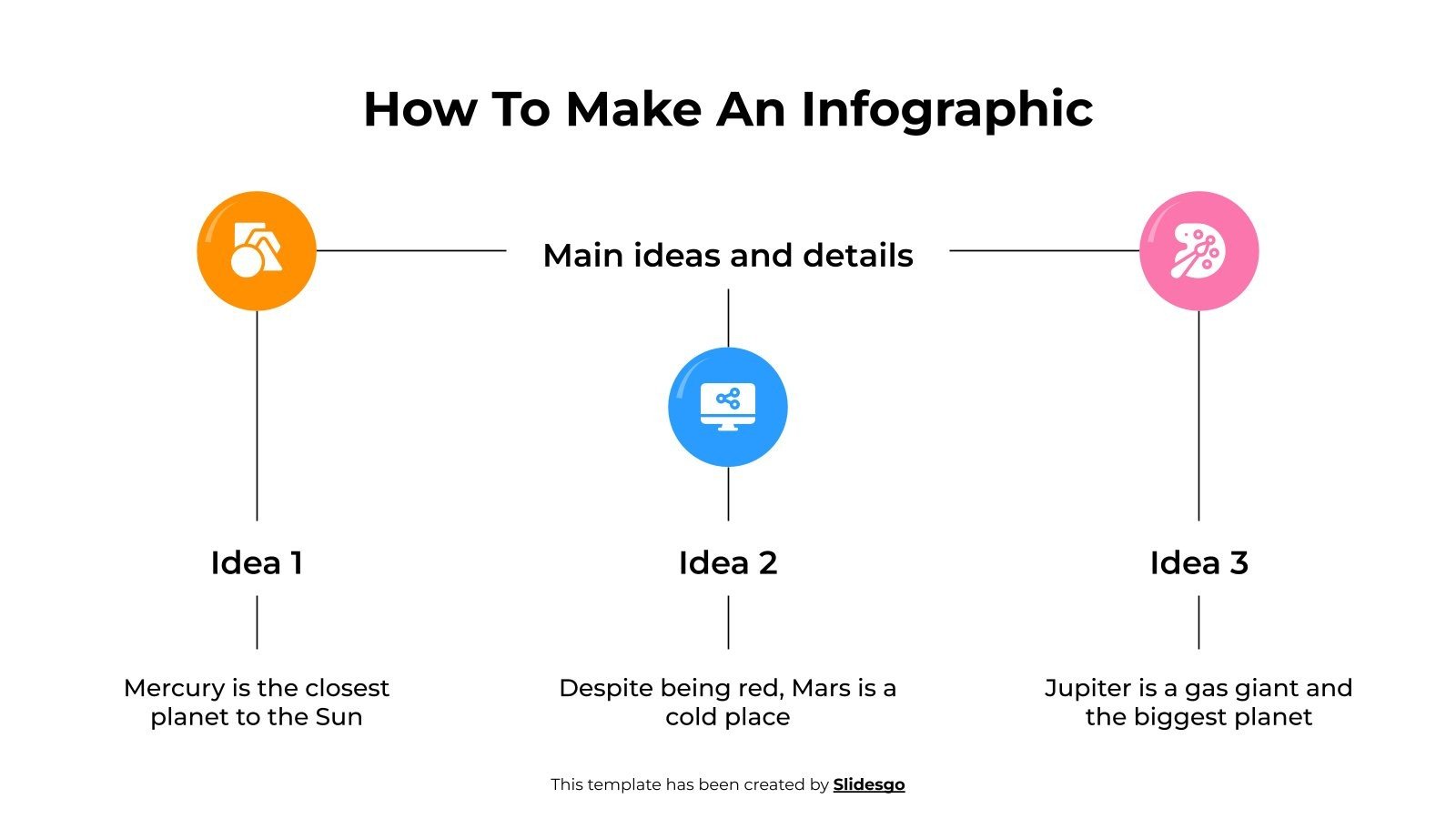 How To Make An Infographic

Main ideas and details

Idea 1

Mercury is the closest planet to the Sun

Idea 2

Despite being red, Mars is a cold place

Idea 3

Jupiter is a gas giant and the biggest planet

This template has been created by Slidesgo