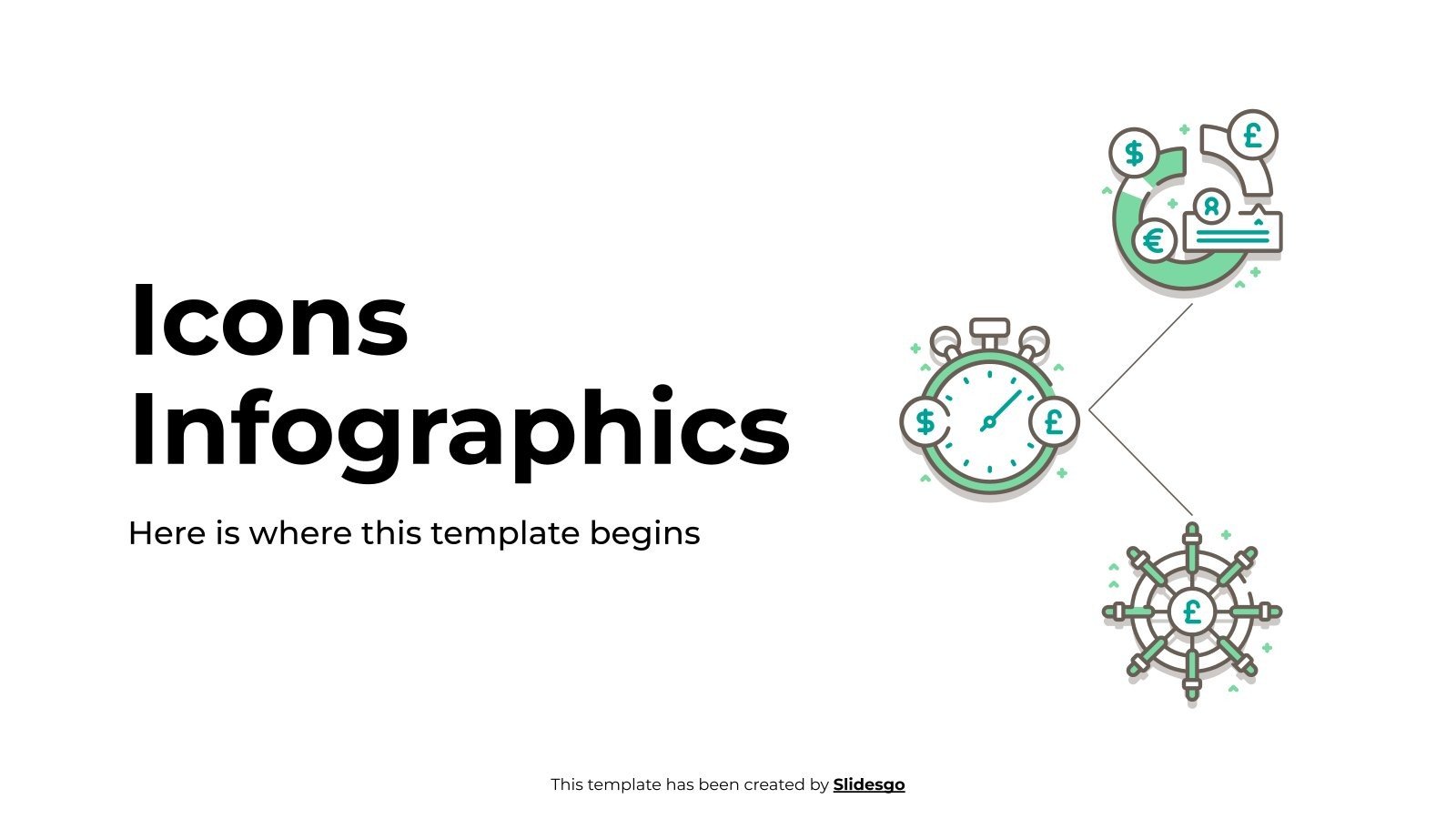 Icons Infographics

Here is where this template begins

$ £ € $ £ £

This template has been created by Slidesgo