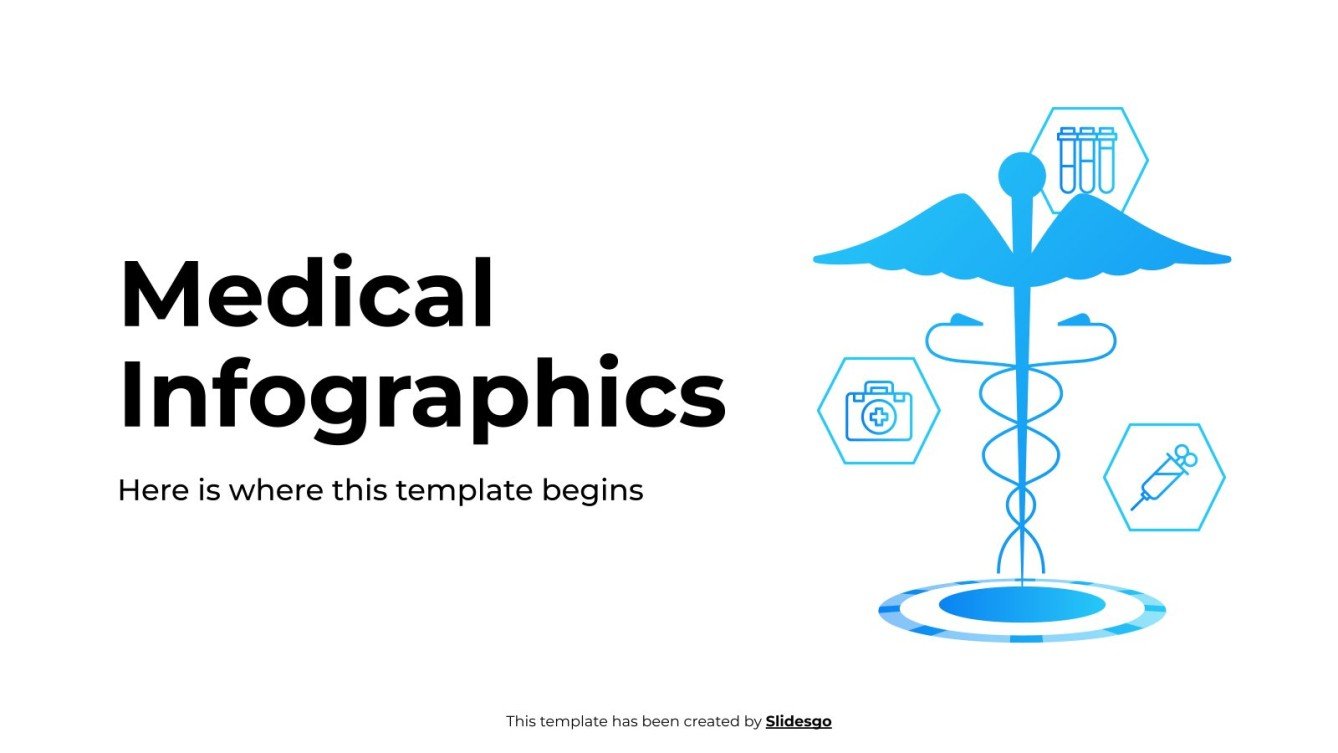 Medical Infographics

Here is where this template begins

This template has been created by Slidesgo