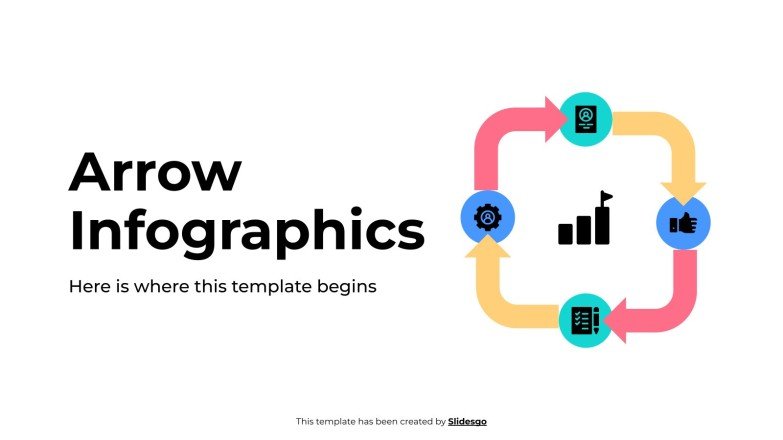 Arrow Infographics

Here is where this template begins

This template has been created by Slidesgo