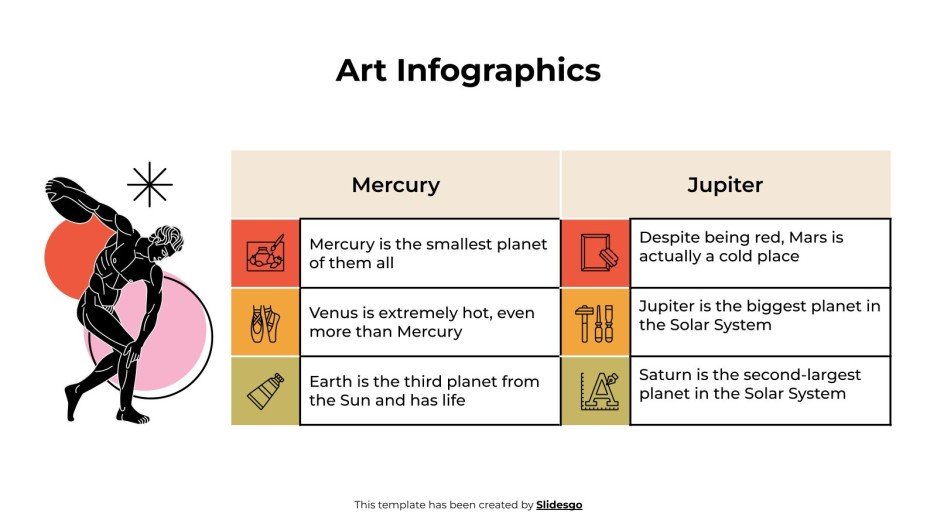 Art Infographics

| Mercury | Jupiter |
|---|---|
| Mercury is the smallest planet of them all | Despite being red, Mars is actually a cold place |
| Venus is extremely hot, even more than Mercury | Jupiter is the biggest planet in the Solar System |
| Earth is the third planet from the Sun and has life | Saturn is the second-largest planet in the Solar System |

This template has been created by Slidesgo