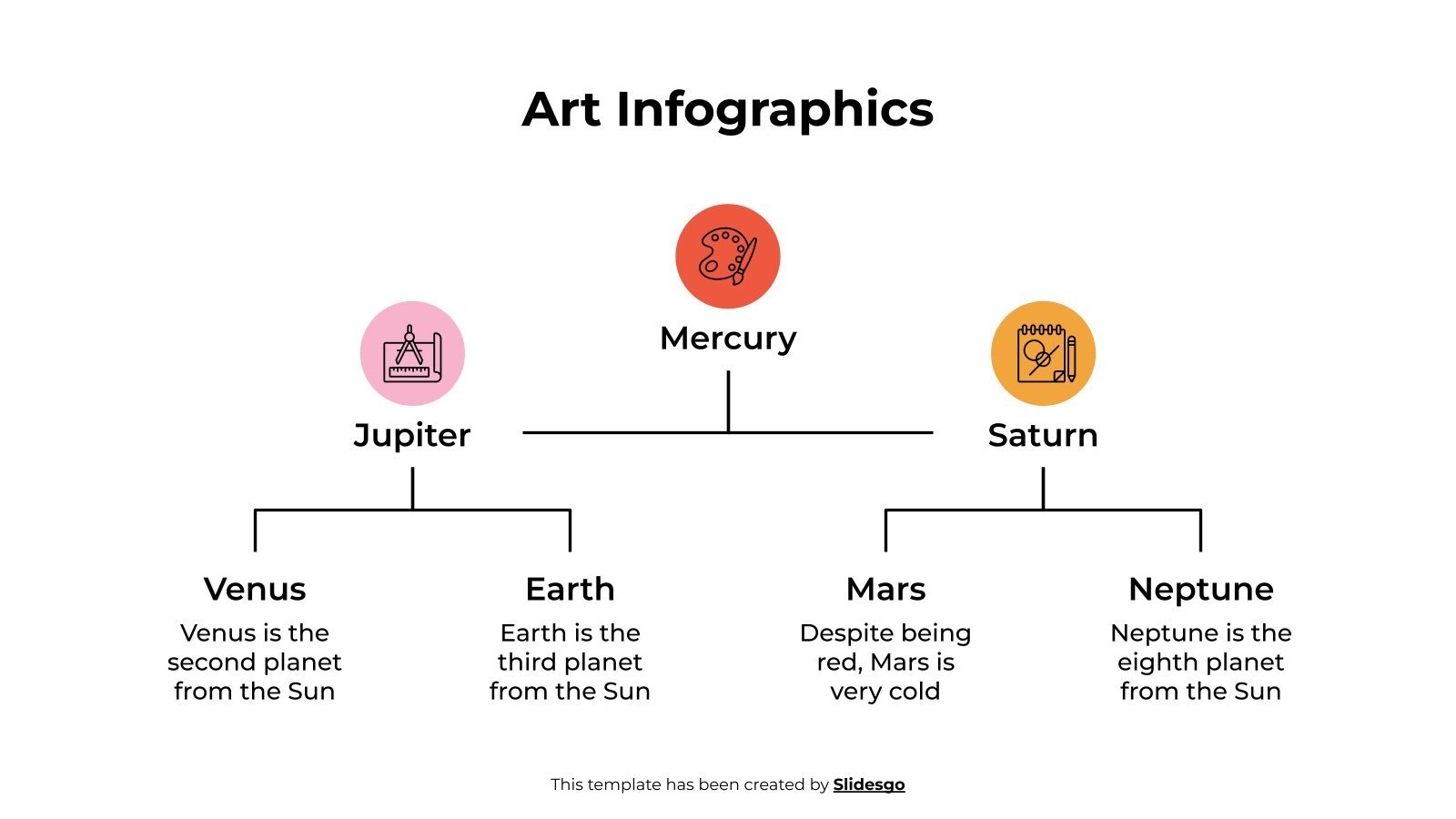 Art Infographics

Mercury

Jupiter

Saturn

Venus

Venus is the second planet from the Sun

Earth

Earth is the third planet from the Sun

Mars

Despite being red, Mars is very cold

Neptune

Neptune is the eighth planet from the Sun

This template has been created by Slidesgo