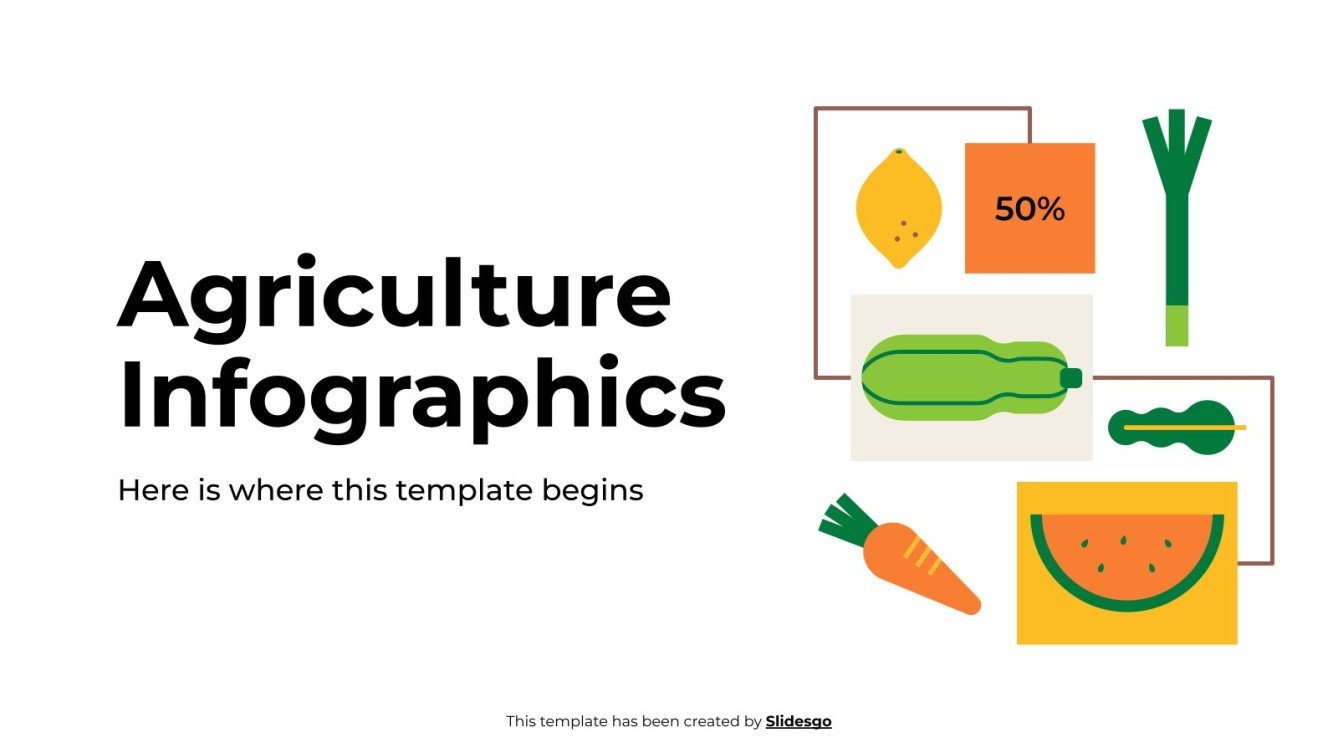 Agriculture Infographics

Here is where this template begins

50%

This template has been created by Slidesgo