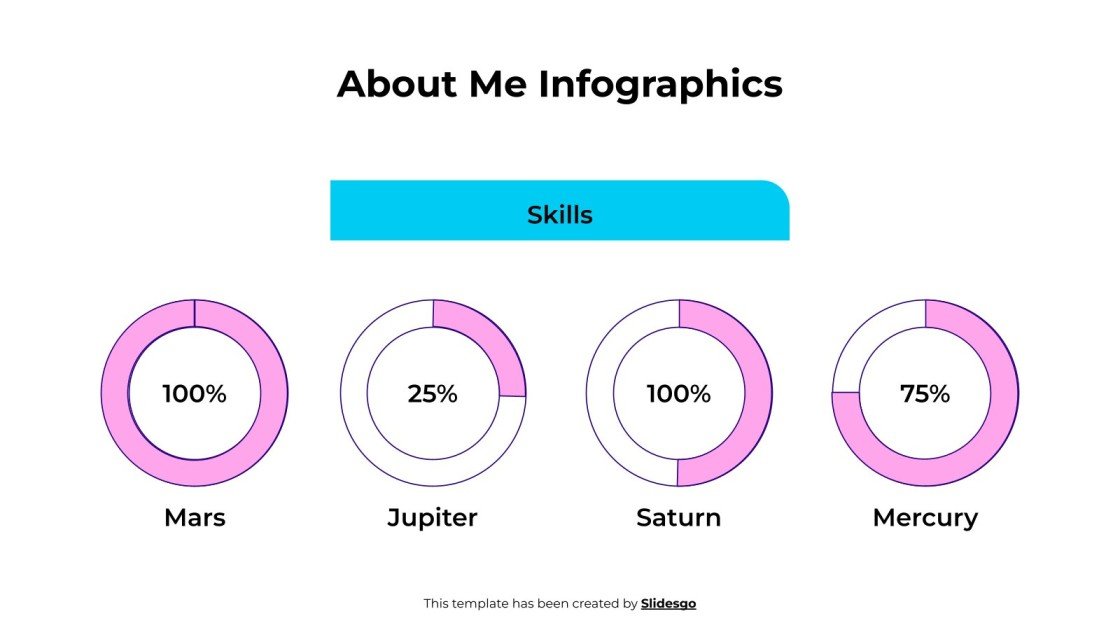 About Me Infographics

Skills

100%

Mars

25%

Jupiter

100%

Saturn

75%

Mercury

This template has been created by Slidesgo