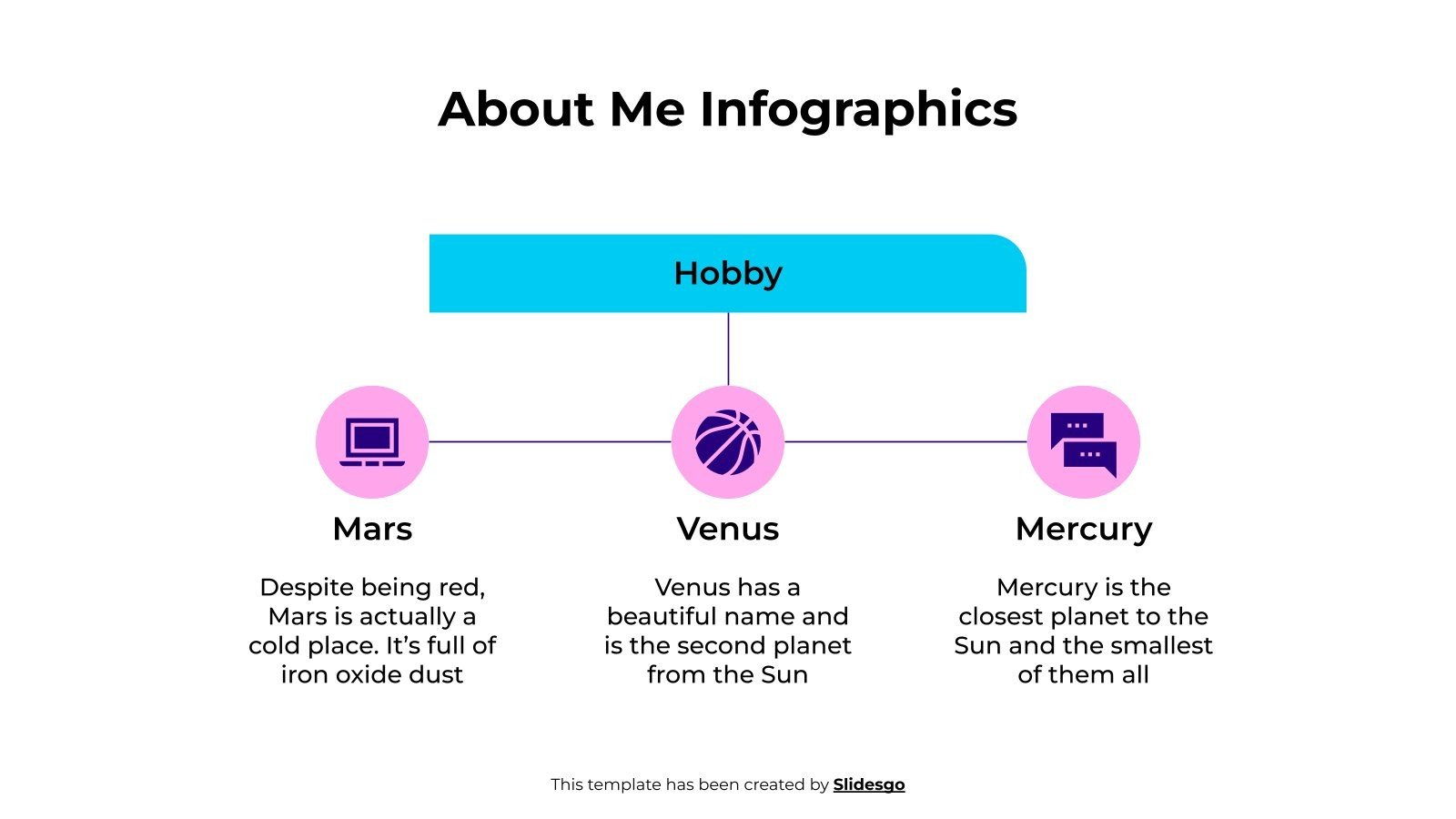 About Me Infographics

Hobby

Mars

Despite being red, Mars is actually a cold place. It's full of iron oxide dust

Venus

Venus has a beautiful name and is the second planet from the Sun

Mercury

Mercury is the closest planet to the Sun and the smallest of them all

This template has been created by Slidesgo