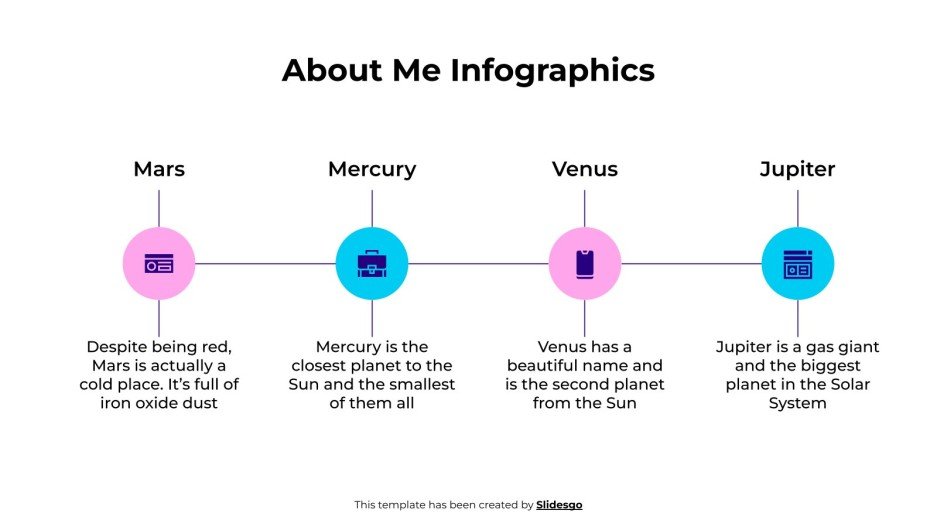 About Me Infographics

Mars

Despite being red, Mars is actually a cold place. It's full of iron oxide dust

Mercury

Mercury is the closest planet to the Sun and the smallest of them all

Venus

Venus has a beautiful name and is the second planet from the Sun

Jupiter

Jupiter is a gas giant and the biggest planet in the Solar System

This template has been created by Slidesgo