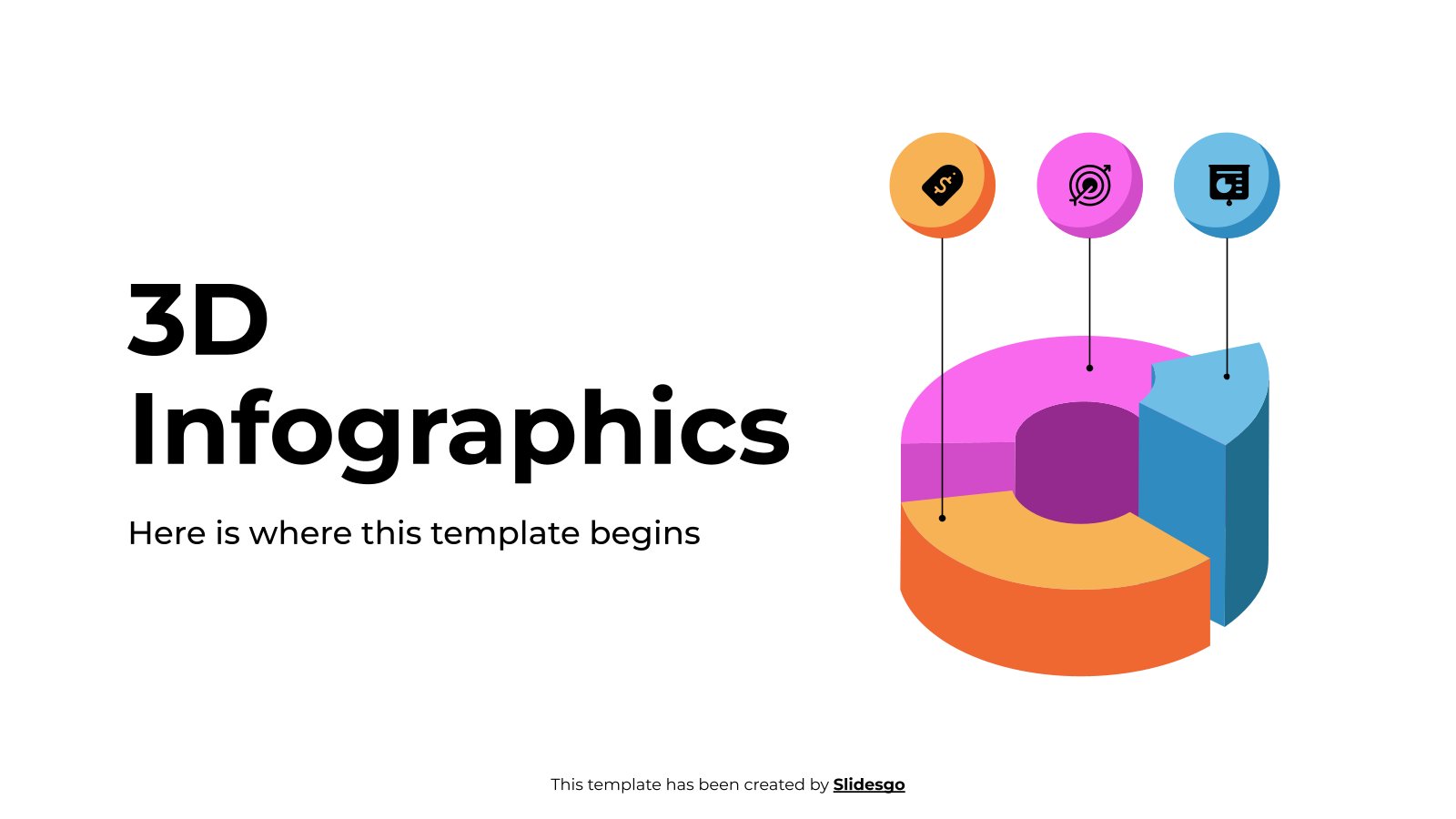 3D Infographics

Here is where this template begins

This template has been created by Slidesgo