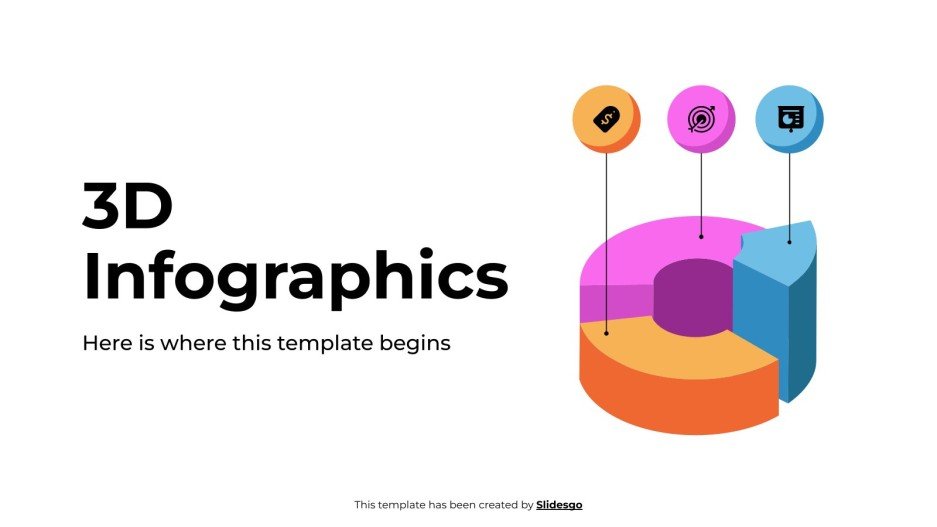 3D Infographics

Here is where this template begins

This template has been created by Slidesgo