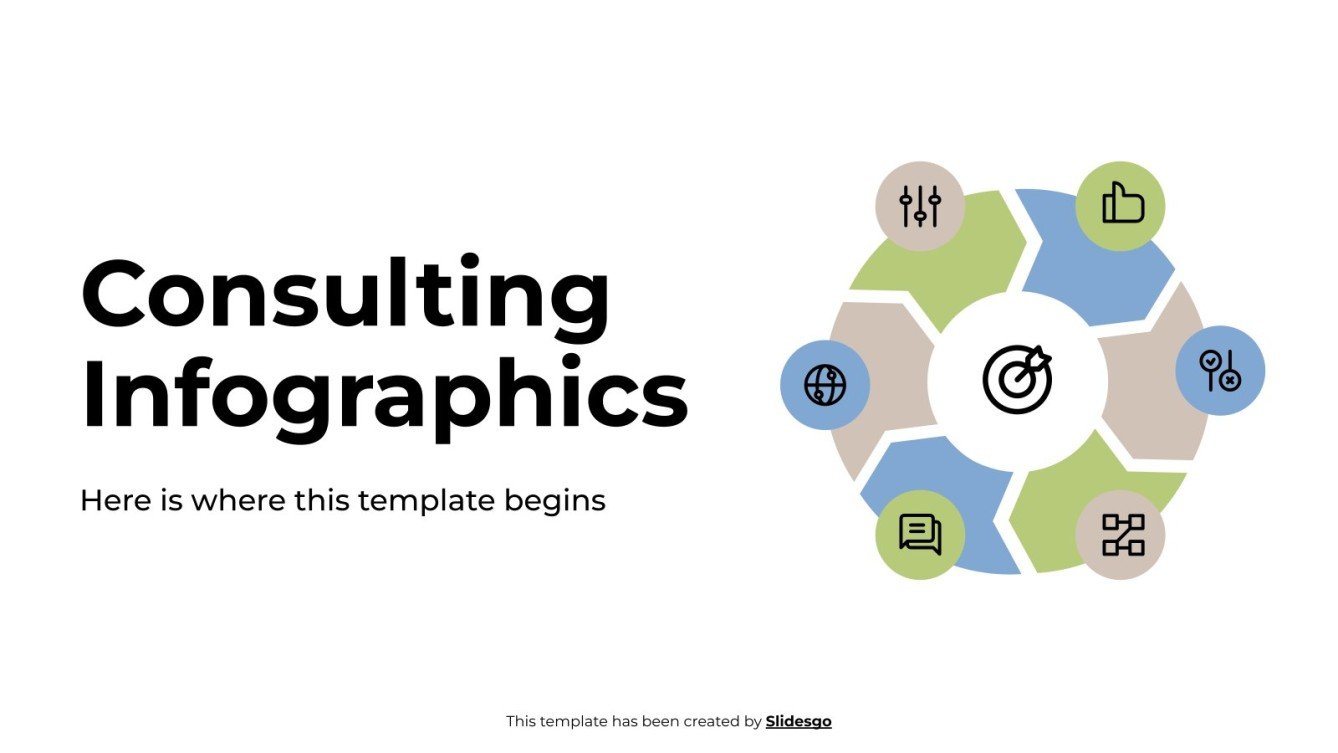 Consulting Infographics

Here is where this template begins

This template has been created by Slidesgo