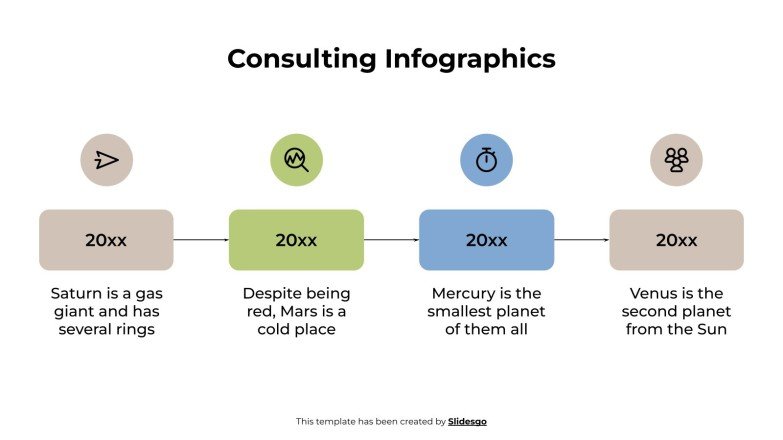 Consulting Infographics

20xx

Saturn is a gas giant and has several rings

20xx

Despite being red, Mars is a cold place

20xx

Mercury is the smallest planet of them all

20xx

Venus is the second planet from the Sun

This template has been created by Slidesgo