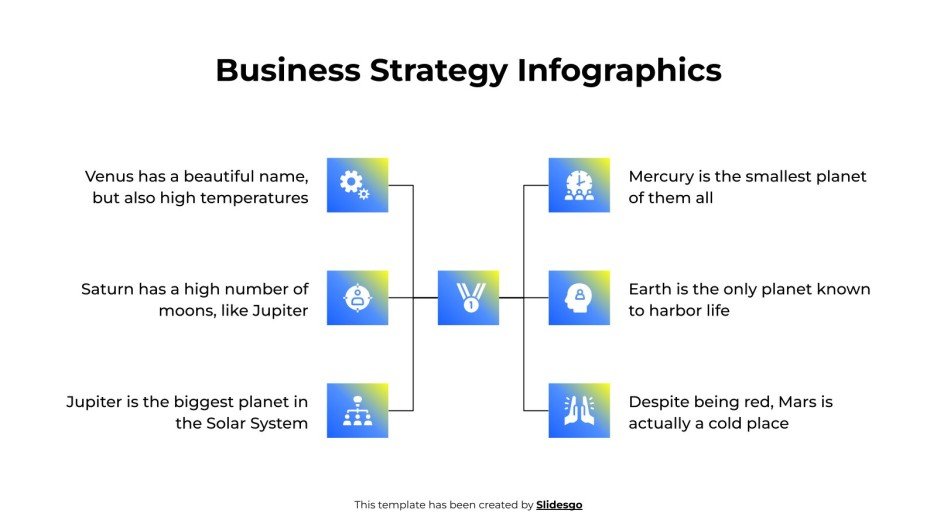 Business Strategy Infographics

Venus has a beautiful name, but also high temperatures

Saturn has a high number of moons, like Jupiter

Jupiter is the biggest planet in the Solar System

Mercury is the smallest planet of them all

Earth is the only planet known to harbor life

Despite being red, Mars is actually a cold place

This template has been created by Slidesgo